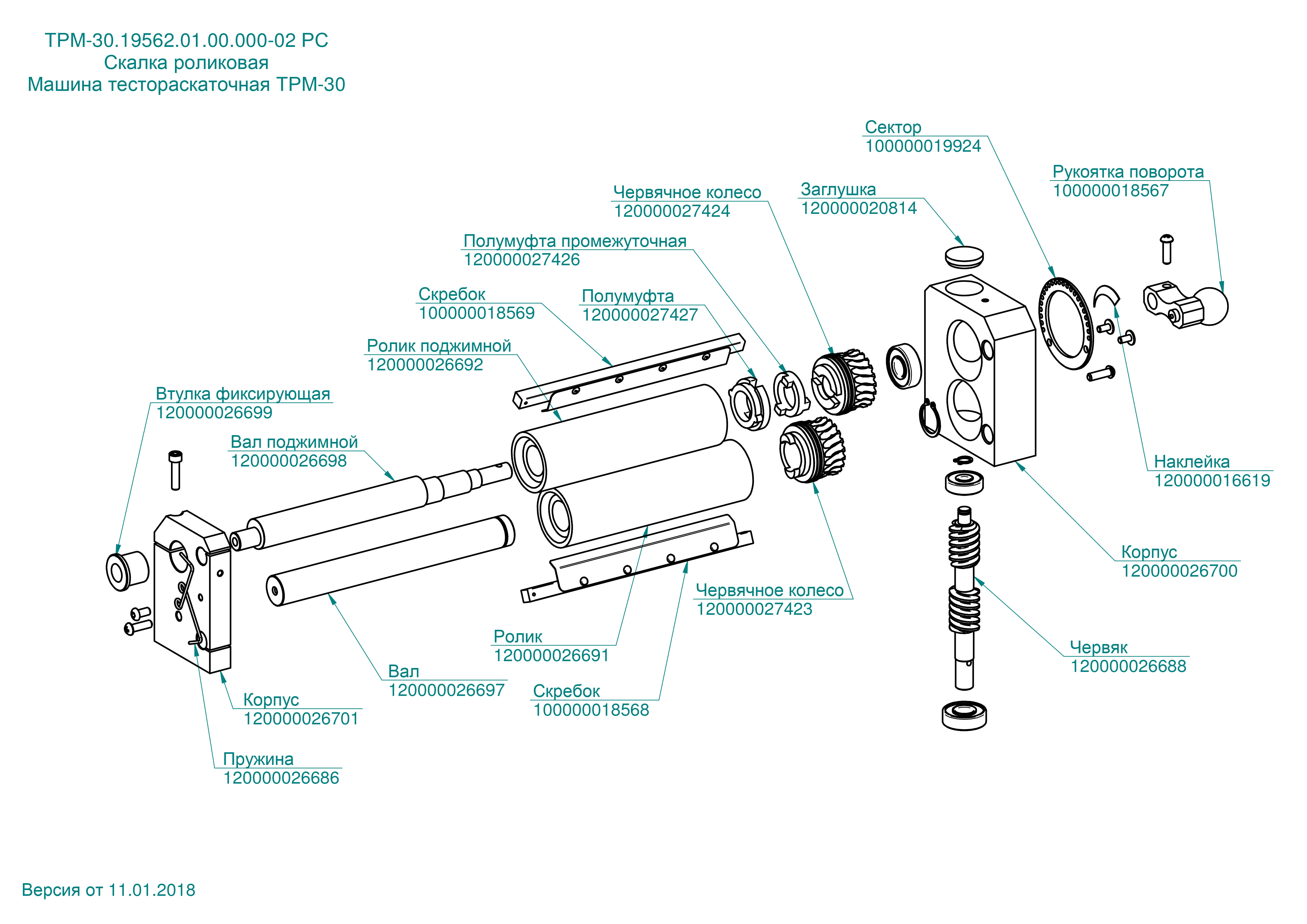 ТРМ-30.19562.01.00.000-02 РС
Скалка роликовая
Машина тестораскаточная ТРМ-30

Сектор
100000019924

Рукоятка поворота
100000018567

Червячное колесо
120000027424

Заглушка
120000020814

Полумуфта промежуточная
120000027426

Скребок
100000018569

Полумуфта
120000027427

Ролик поджимной
120000026692

Втулка фиксирующая
120000026699

Вал поджимной
120000026698

Наклейка
120000016619

Корпус
120000026700

Червячное колесо
120000027423

Ролик
120000026691

Червяк
120000026688

Вал
120000026697

Скребок
100000018568

Корпус
120000026701

Пружина
120000026686

Версия от 11.01.2018