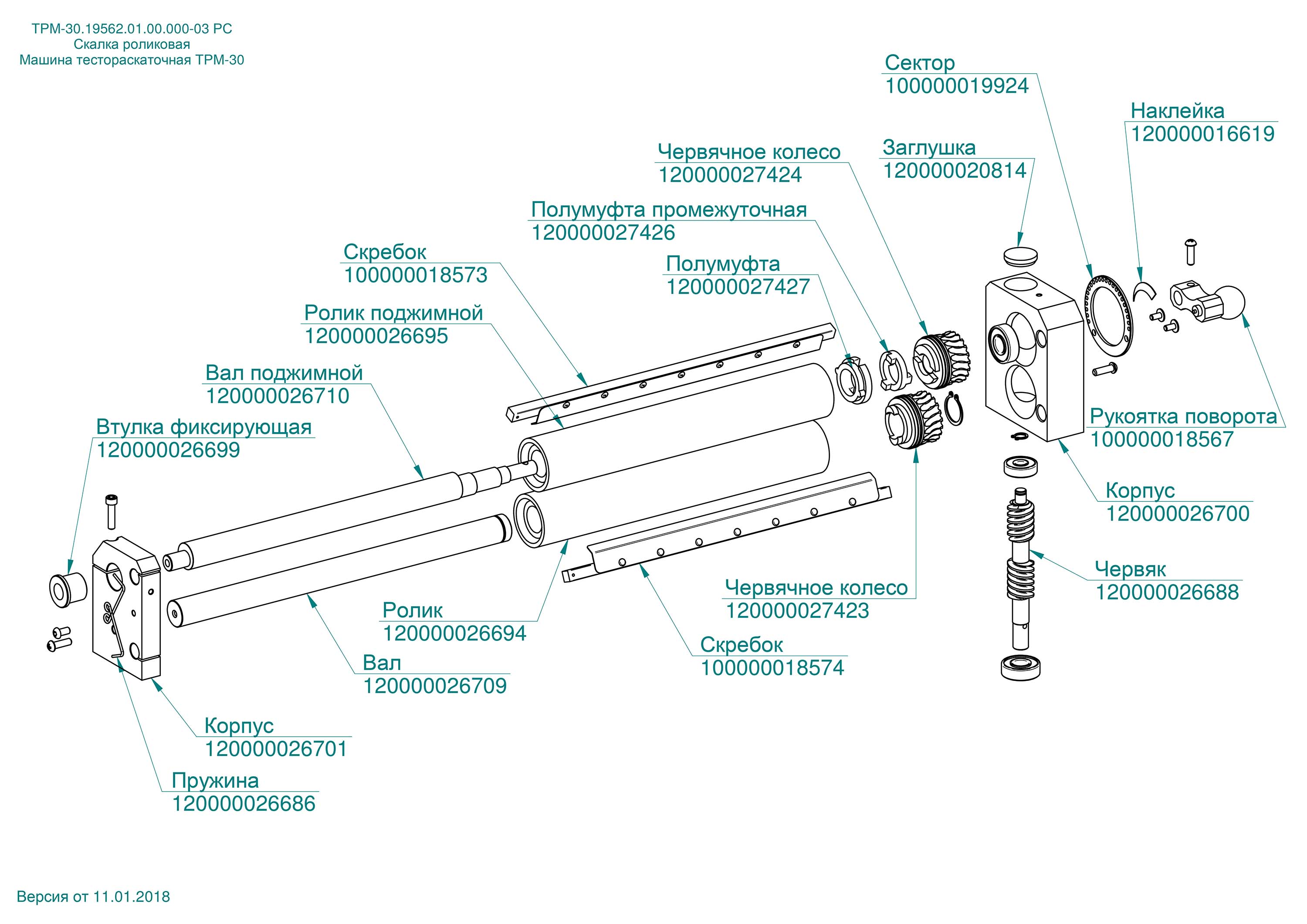 ТРМ-30.19562.01.00.000-03 РС
Скалка роликовая
Машина тестораскаточная ТРМ-30

Сектор
100000019924

Наклейка
120000016619

Червячное колесо
120000027424

Заглушка
120000020814

Полумуфта промежуточная
120000027426

Скребок
100000018573

Полумуфта
120000027427

Ролик поджимной
120000026695

Вал поджимной
120000026710

Втулка фиксирующая
120000026699

Рукоятка поворота
100000018567

Корпус
120000026700

Червяк
120000026688

Червячное колесо
120000027423

Ролик
120000026694

Скребок
100000018574

Вал
120000026709

Корпус
120000026701

Пружина
120000026686

Версия от 11.01.2018