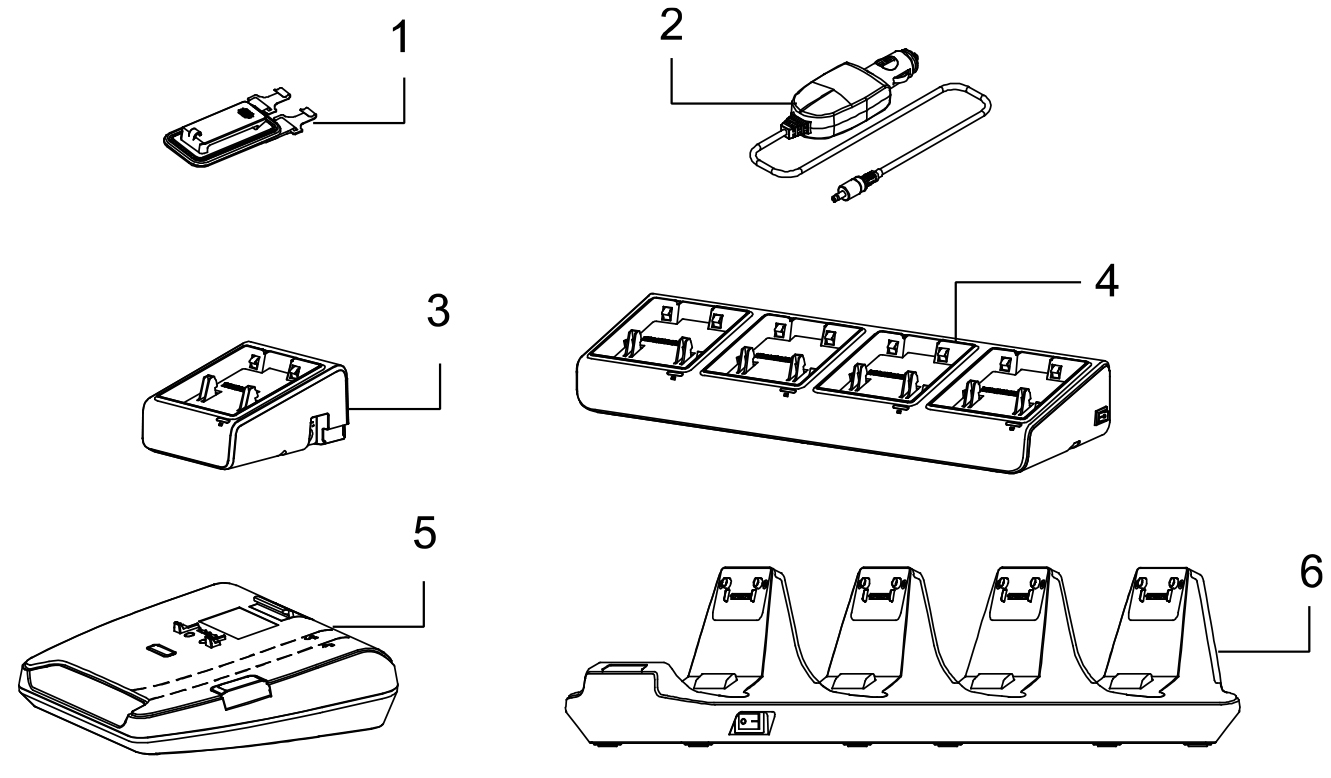 1
2
3
4
5
6