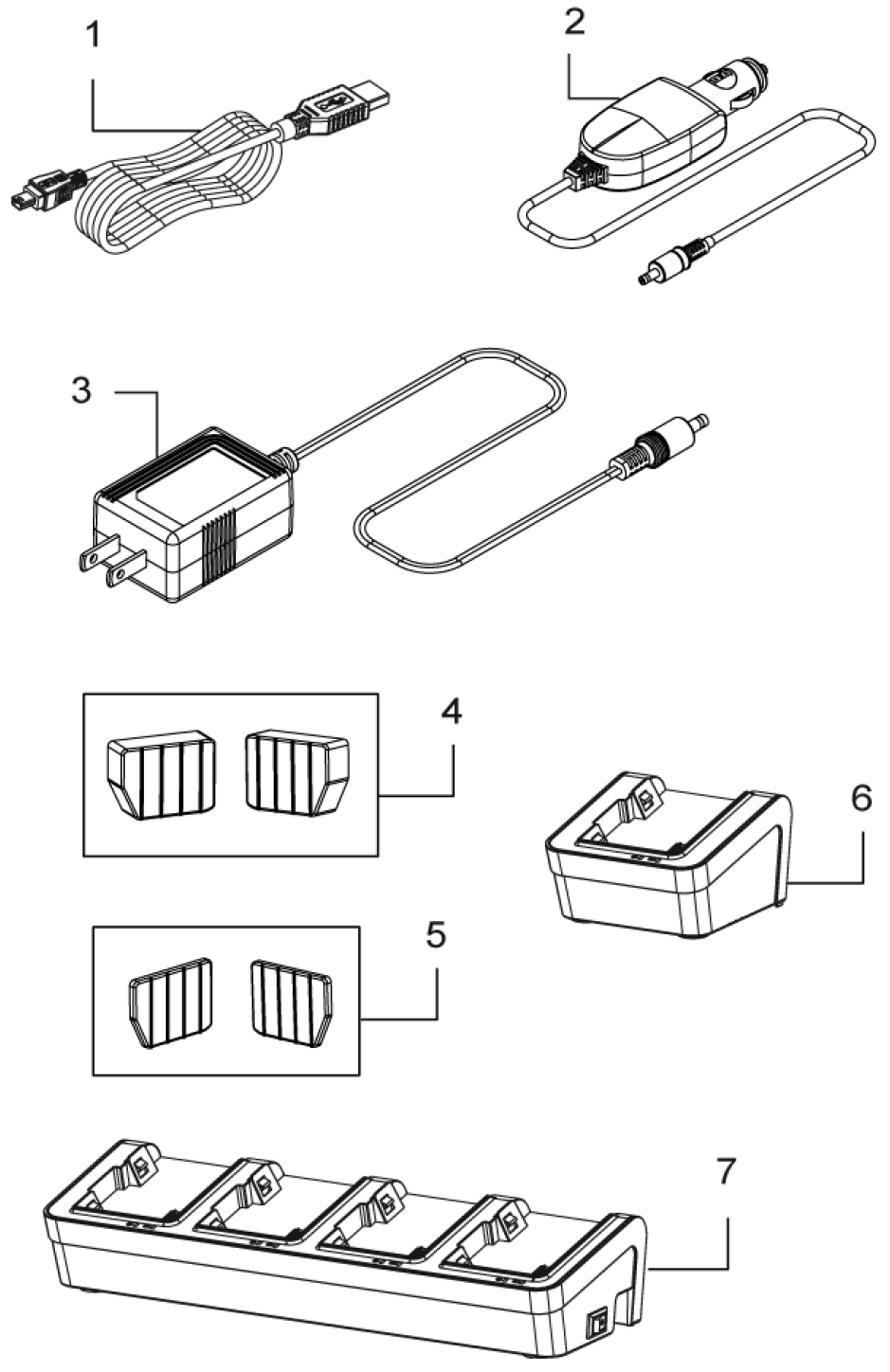 1
2
3
4
6
5
7