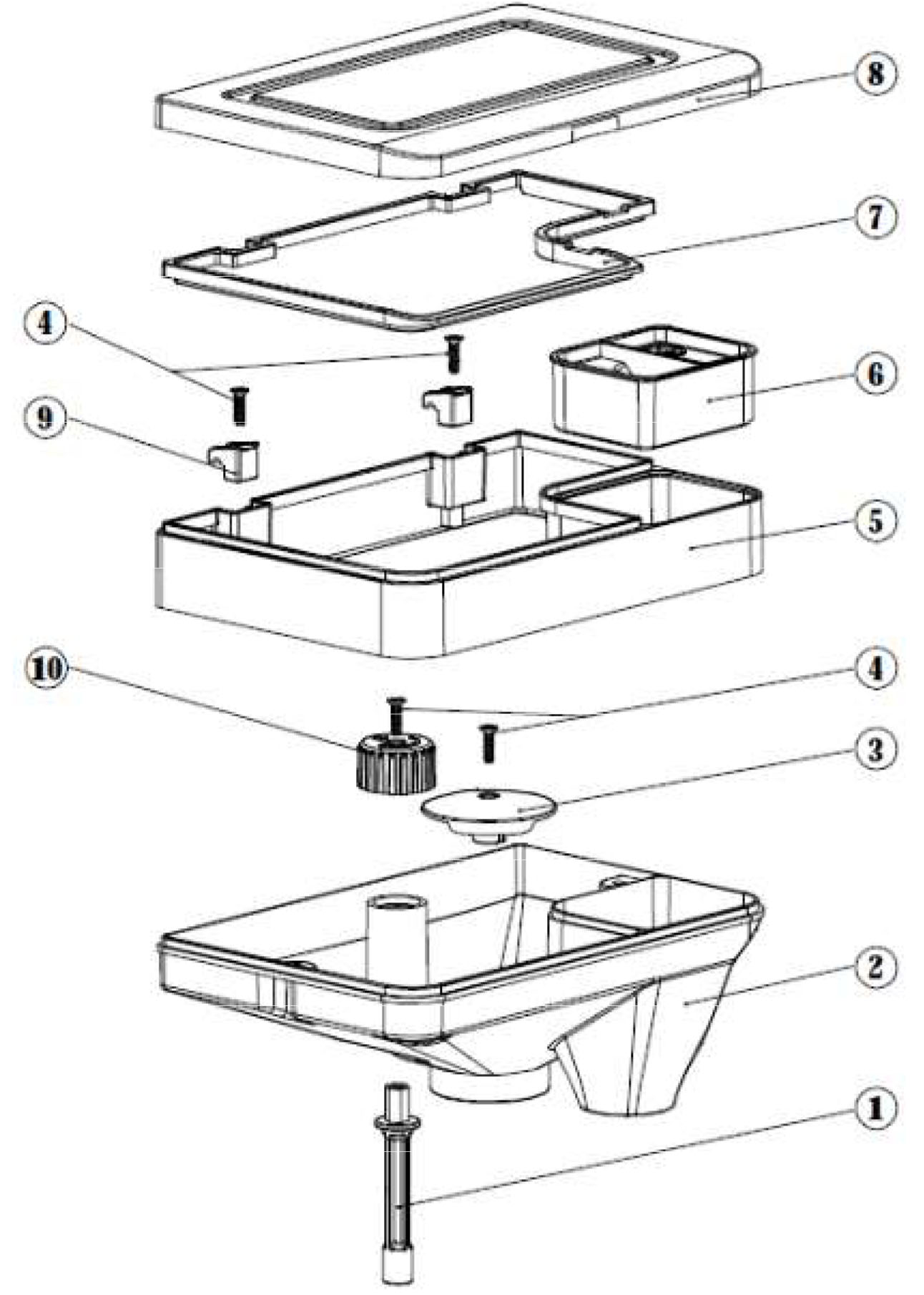 8
7
4
6
9
5
10
4
3
2
1