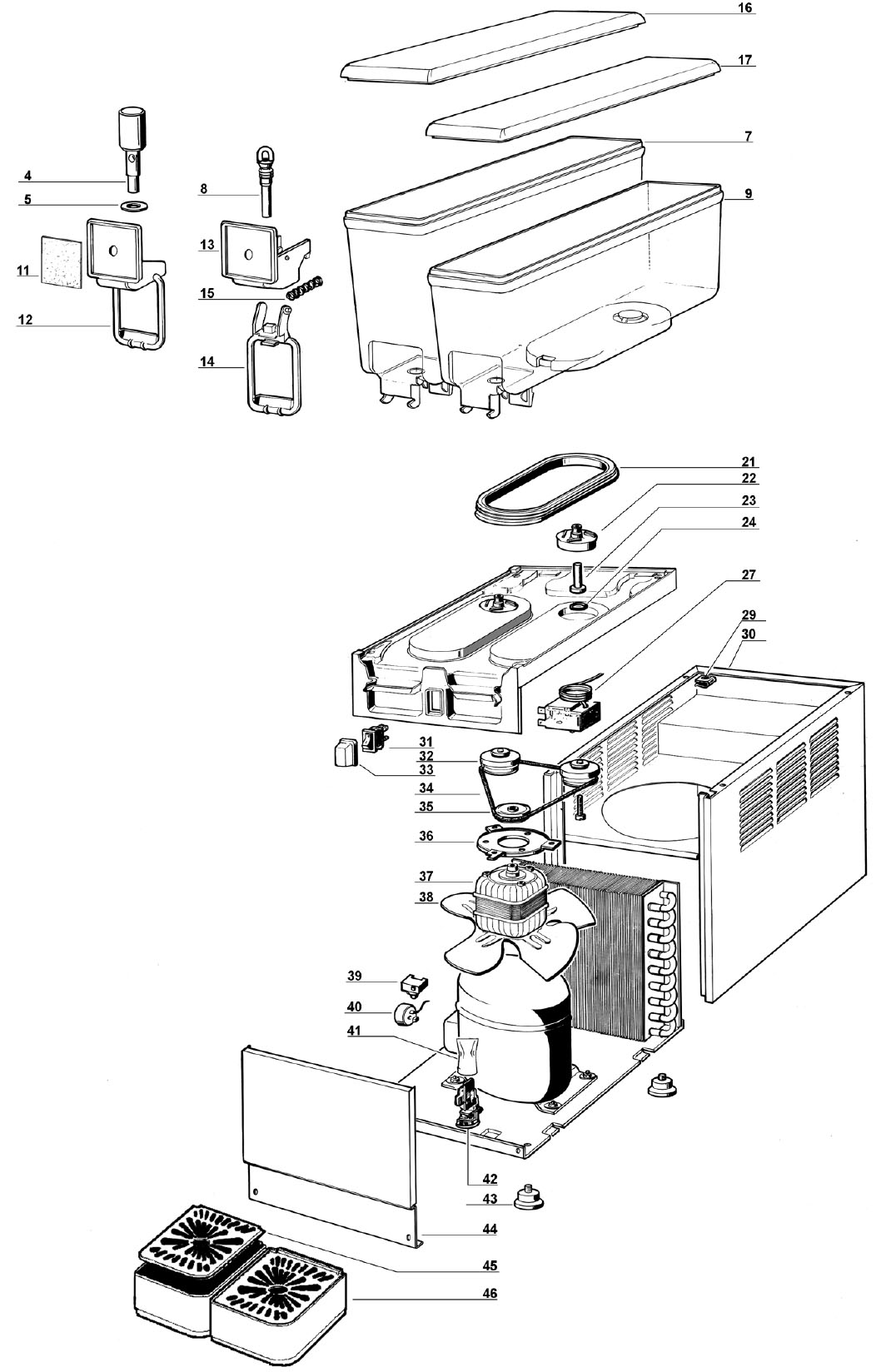 16
17
7
9
4
5
11
12
8
13
15
14
21
22
23
24
27
29
30
31
32
33
34
35
36
37
38
39
40
41
42
43
44
45
46