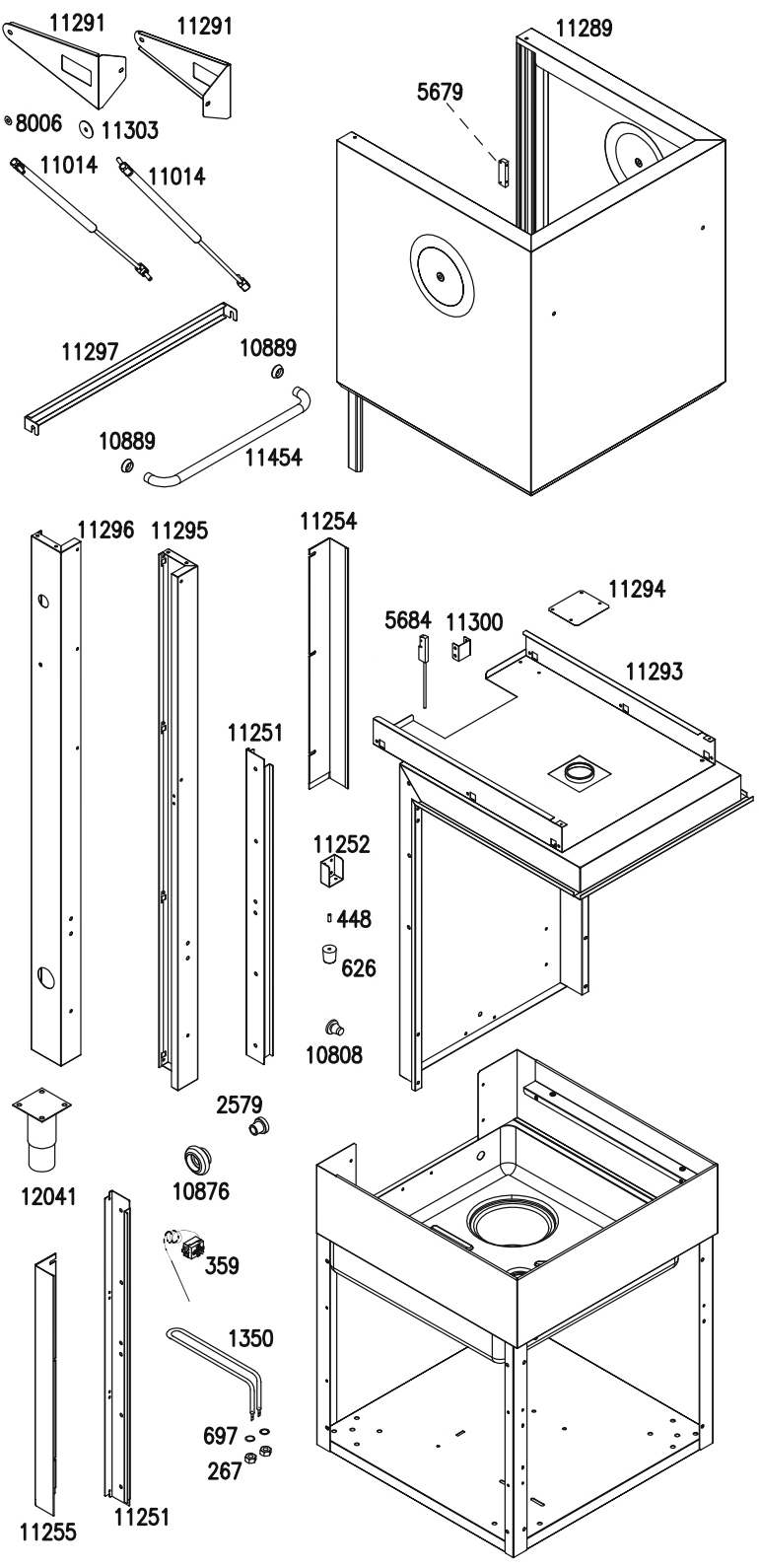 11291
11291
11289
5679
8006
11303
11014
11014
11297
10889
10889
11454
11296
11295
11254
11294
5684
11300
11293
11251
11252
448
626
10808
2579
12041
10876
359
1350
697
267
11255
11251