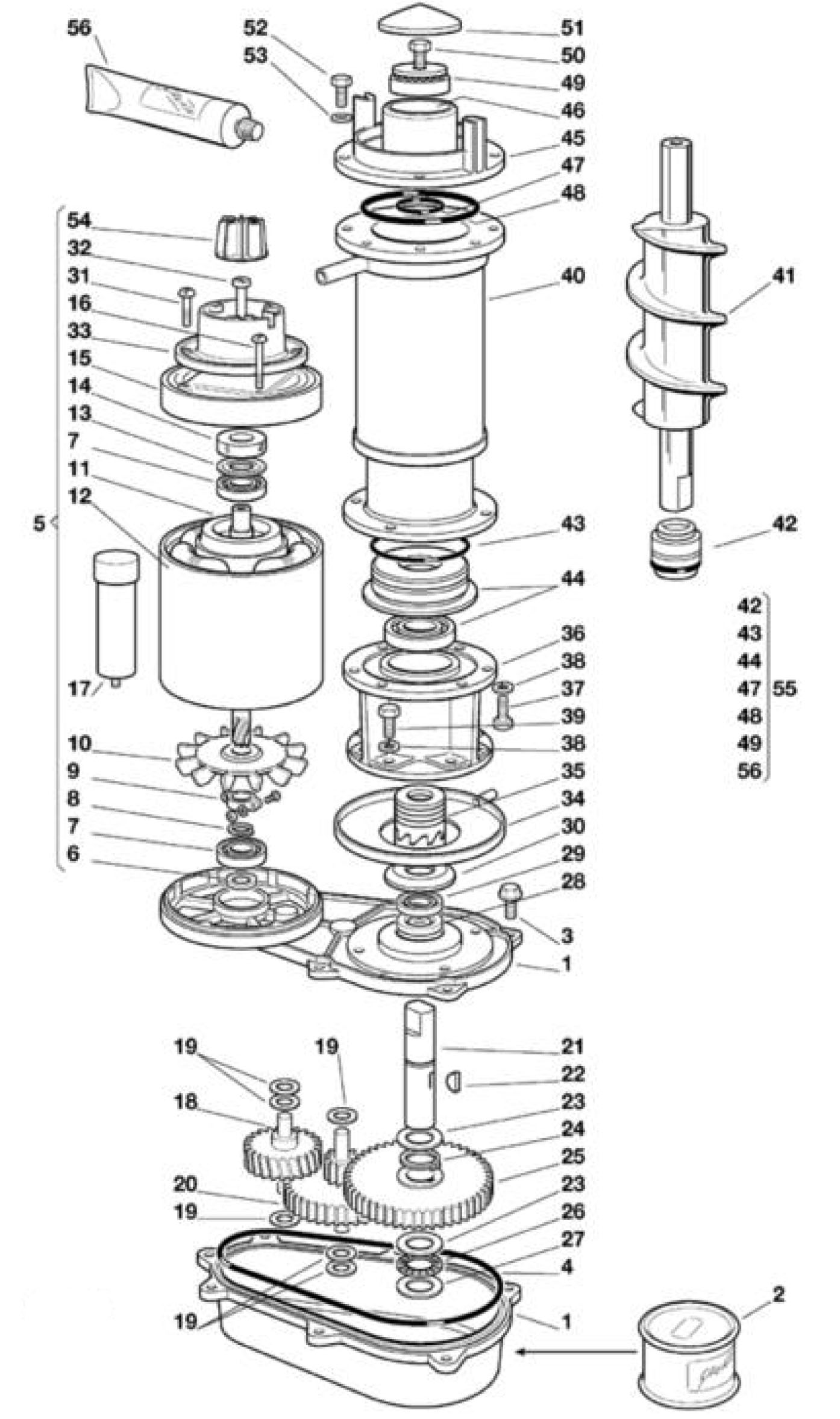 56
52
53
51
50
49
46
45
47
48
54
32
31
16
33
15
14
13
7
11
12
5
17
10
9
8
7
6
40
41
43
42
44
36
38
37
39
38
35
34
30
29
28
3
1
42
43
44
47
48
49
56
55
19
19
18
20
19
19
21
22
23
24
25
23
26
27
4
1
2