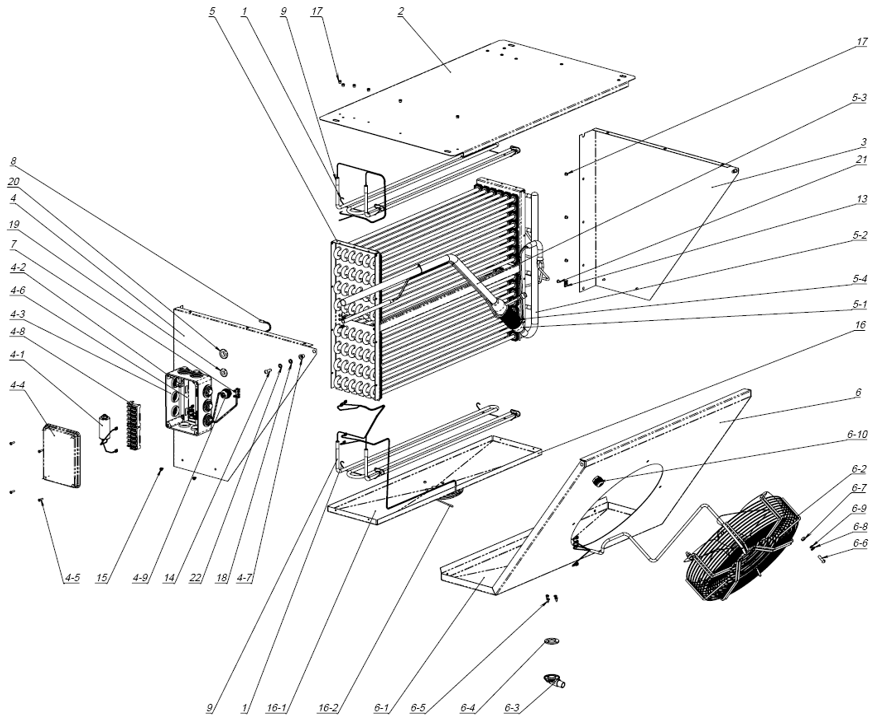 5
1
9
17
2
17
5-3
3
21
13
5-2
5-4
5-1
16
6
6-10
6-2
6-7
6-9
6-8
6-6
8
20
4
19
7
4-2
4-6
4-3
4-8
4-1
4-4
4-5
15
4-9
14
22
18
4-7
9
1
16-1
16-2
6-1
6-5
6-4
6-3