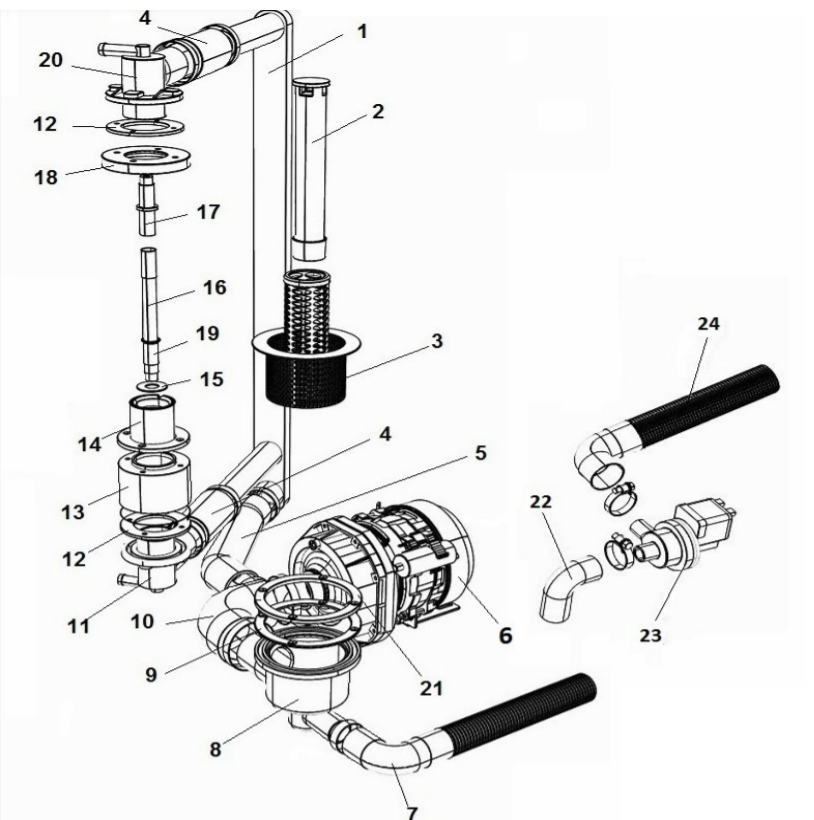 4
1
20
2
12
18
17
16
19
3
15
24
14
4
5
13
22
12
11
10
6
23
9
21
8
7