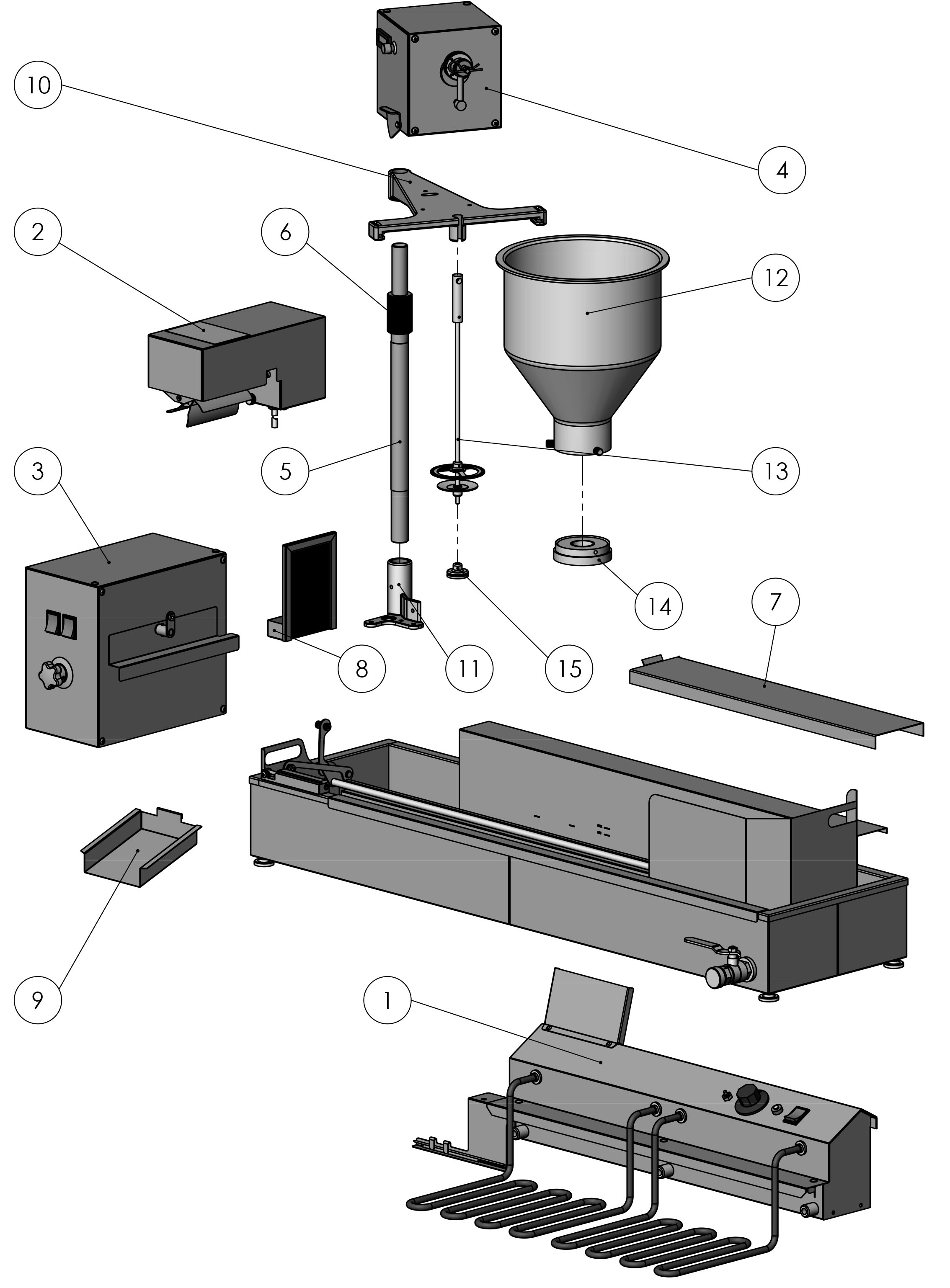 10
4
2
6
12
5
13
3
14
7
8
11
15
9
1