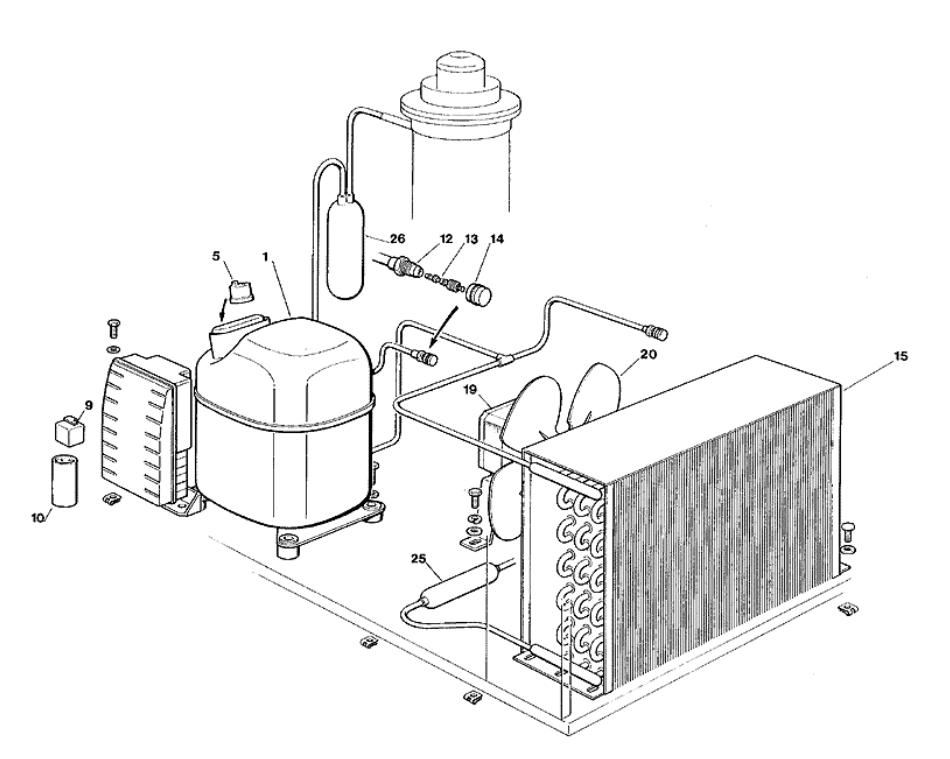 26
12
13
14
5
1
20
15
19
9
10
25