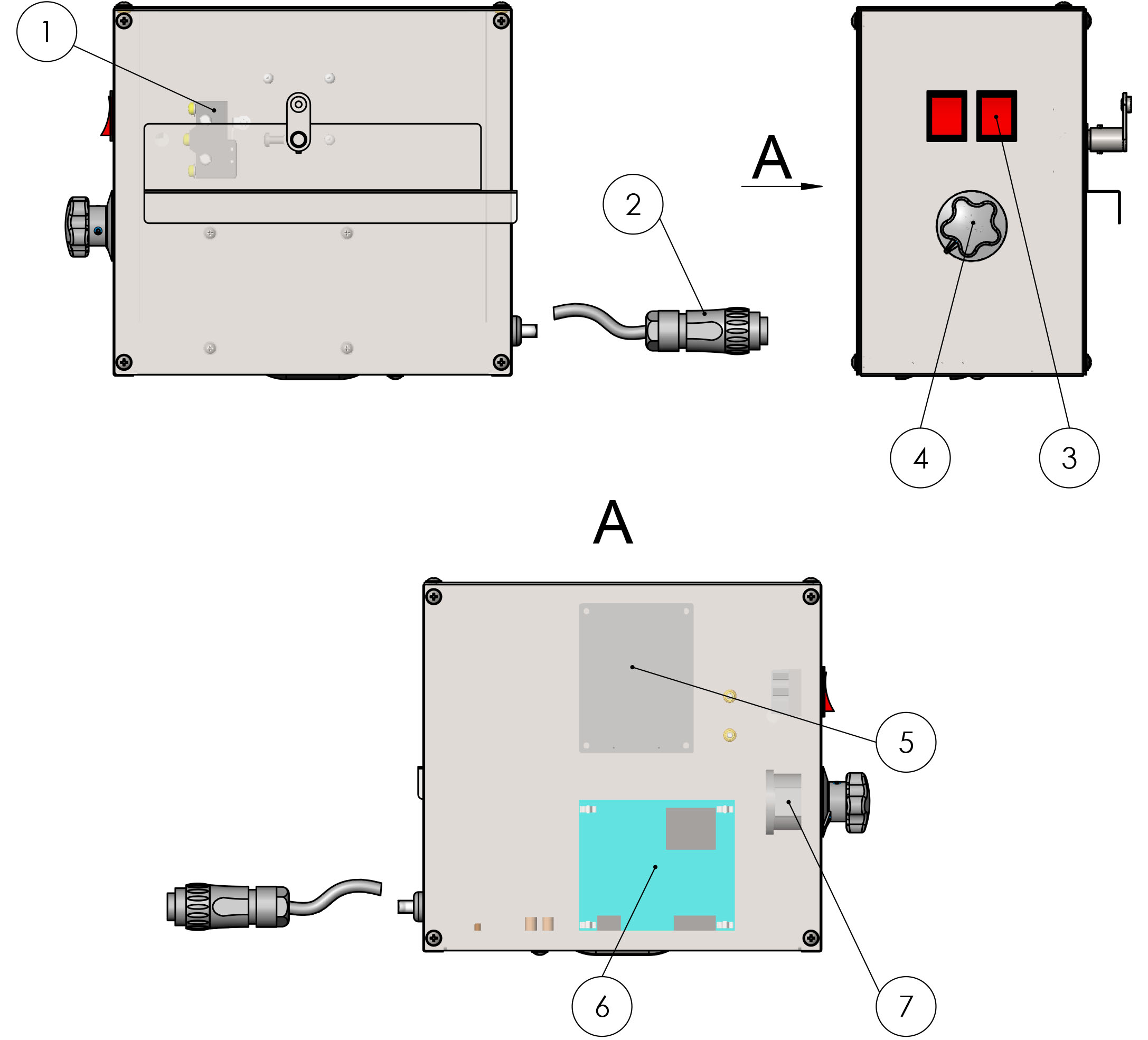 1

2

A

4

3

A

5

6

7