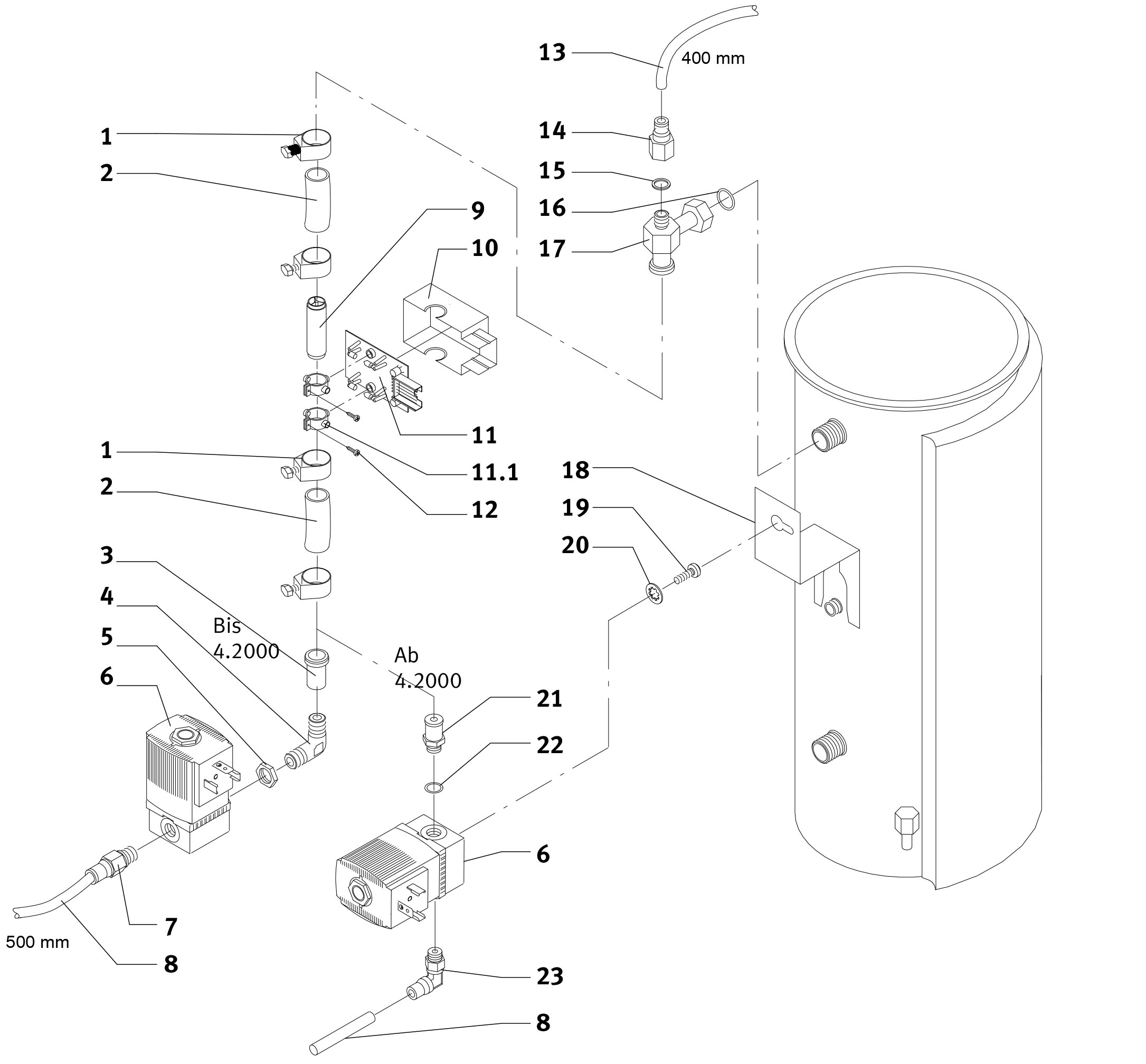 13
400 mm
14
15
16
17
1
2
9
10
11
11.1
12
1
2
3
4
5
6
Bis
4.2000
Ab
4.2000
18
19
20
21
22
6
7
500 mm
8
23
8