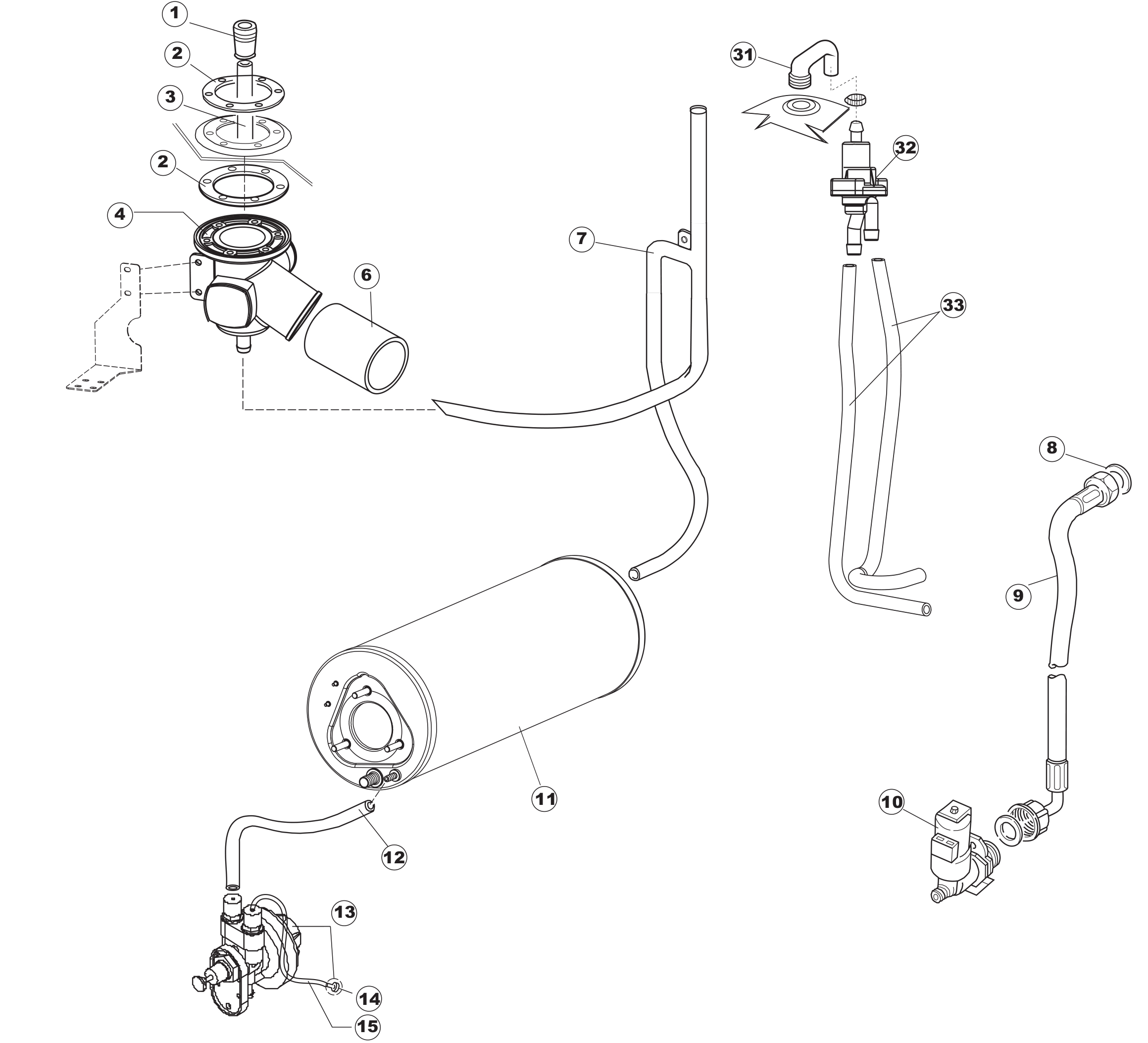 1
2
3
2
4
6
7
31
32
33
8
9
10
11
12
13
14
15