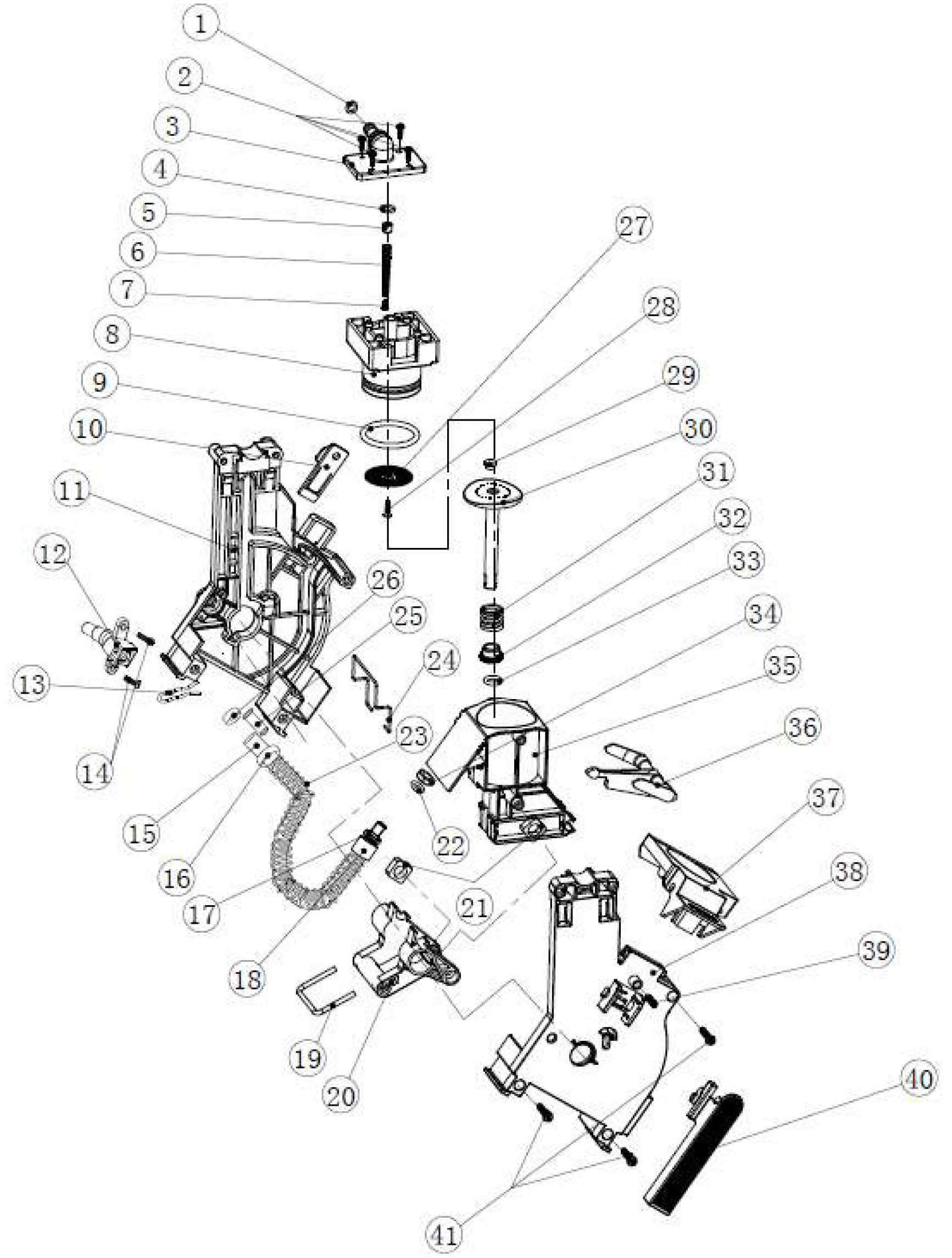 1
2
3
4
5
6
7
8
9
10
11
12
13
14
15
16
17
18
19
20
21
22
23
24
25
26
27
28
29
30
31
32
33
34
35
36
37
38
39
40
41