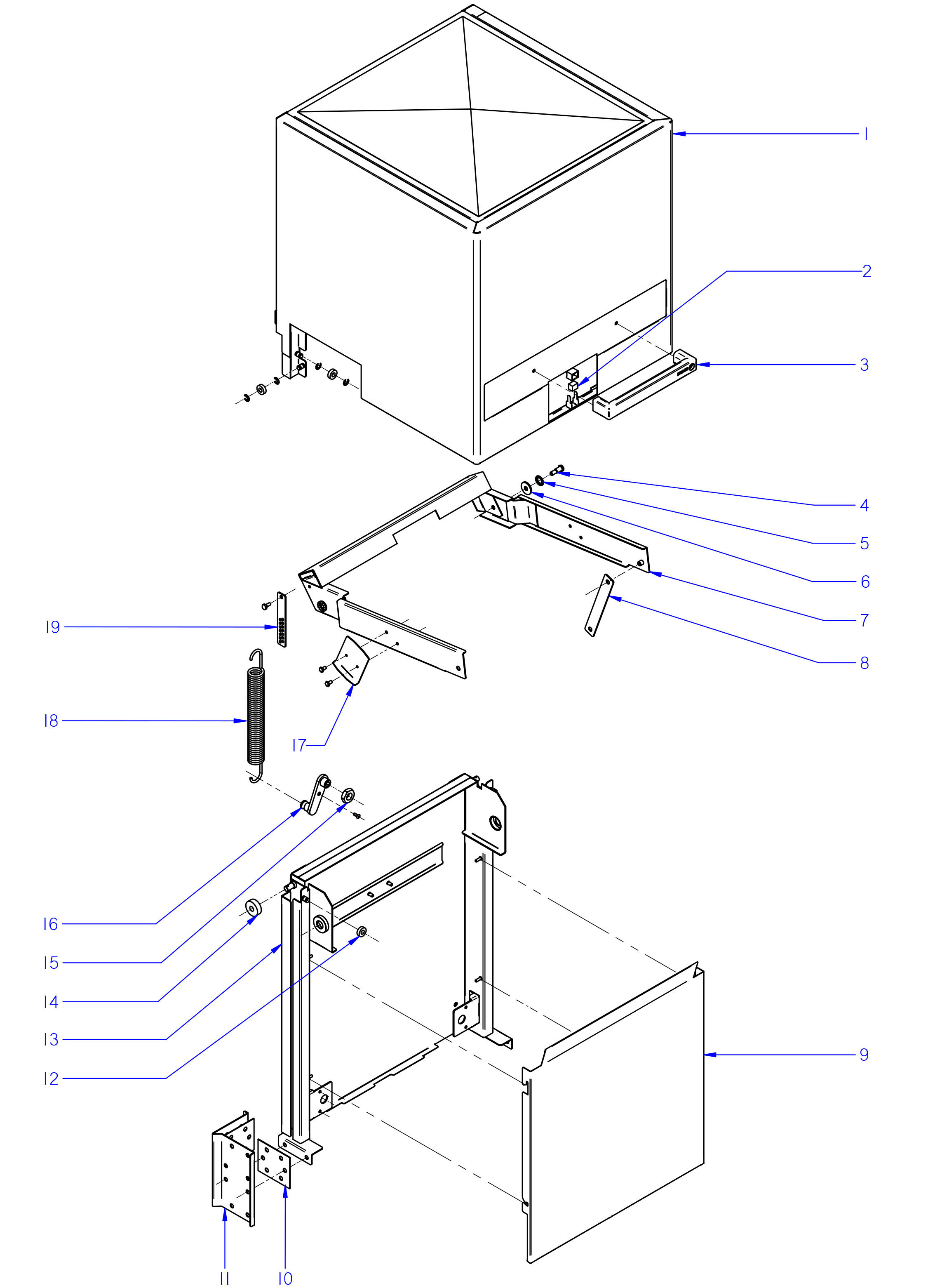 1
2
3
4
5
6
7
8
19
18
17
16
15
14
13
12
9
11
10