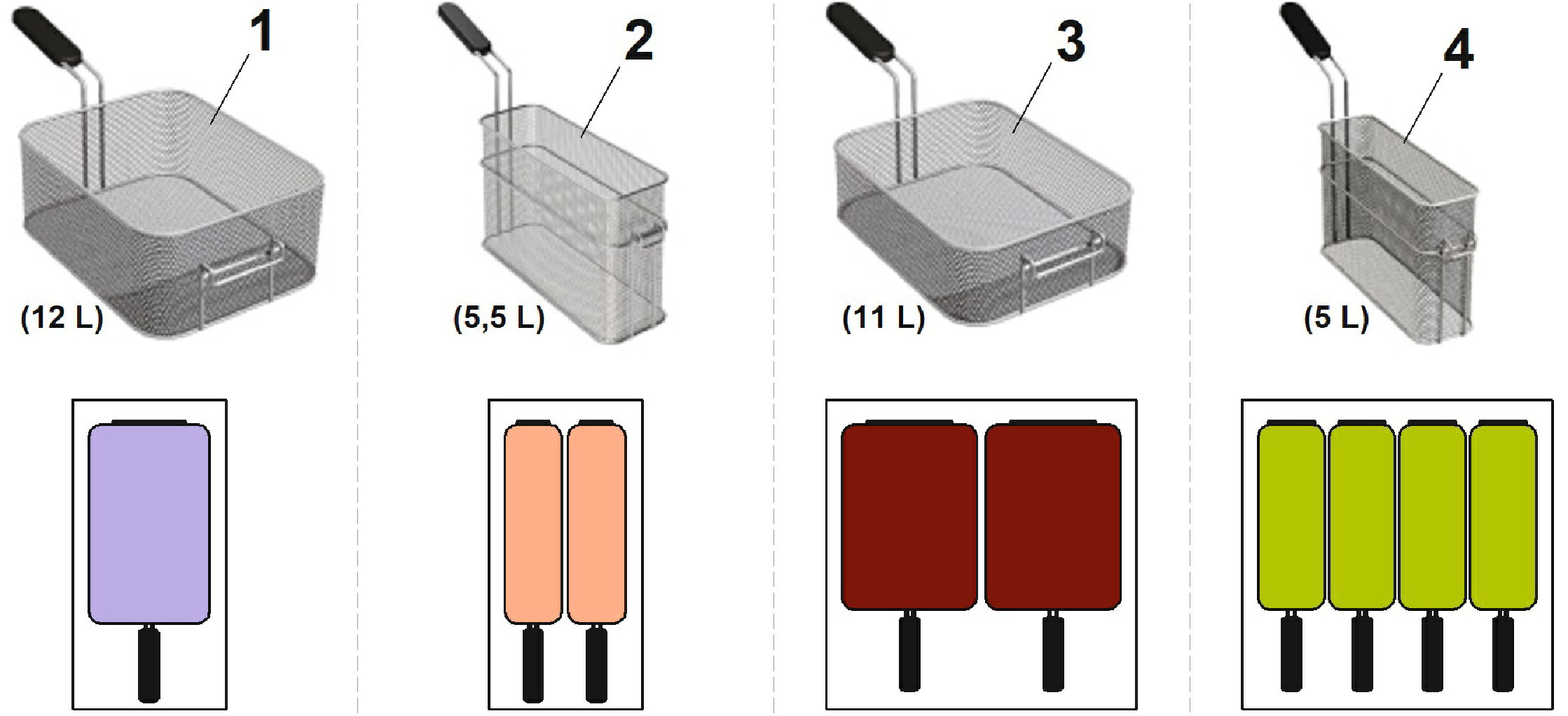 1
(12 L)

2
(5,5 L)

3
(11 L)

4
(5 L)