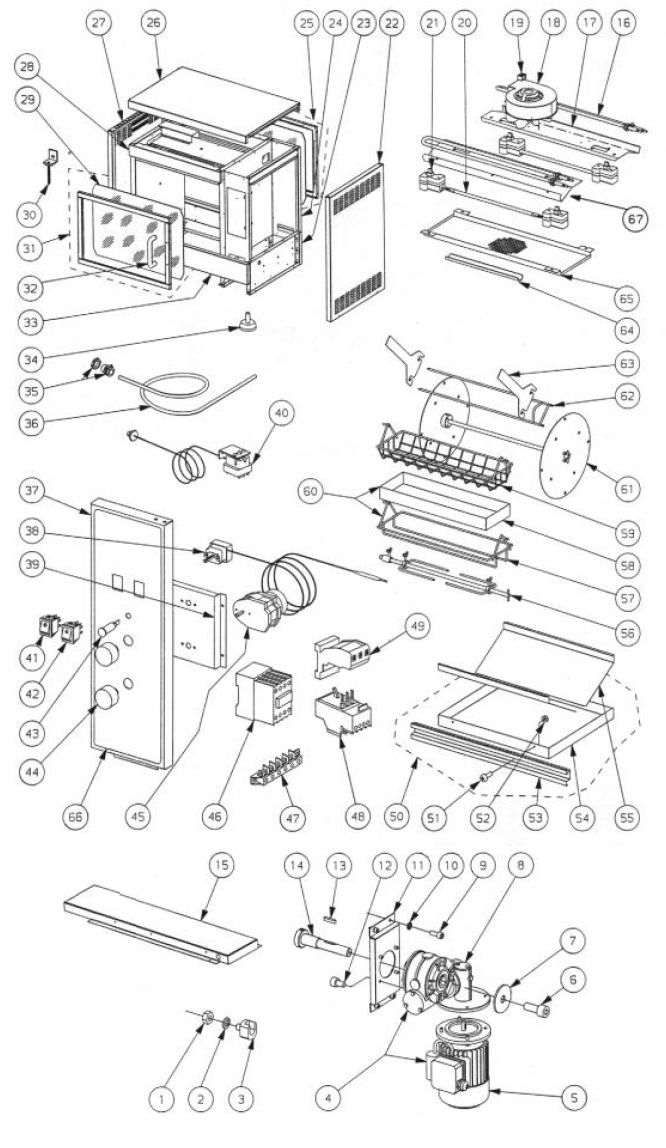 27 26 25 24 23 22 21 20 19 18 17 16
28
29
30
31
32
33
34
35
36
40
67
65
64
63
62
61
60
59
58
57
56
37
38
39
41
42
43
44
66
45
46
47
48
49
50
51
52
53
54
55
15
14 13 12 11 10 9 8
7
6
1 2 3
4
5