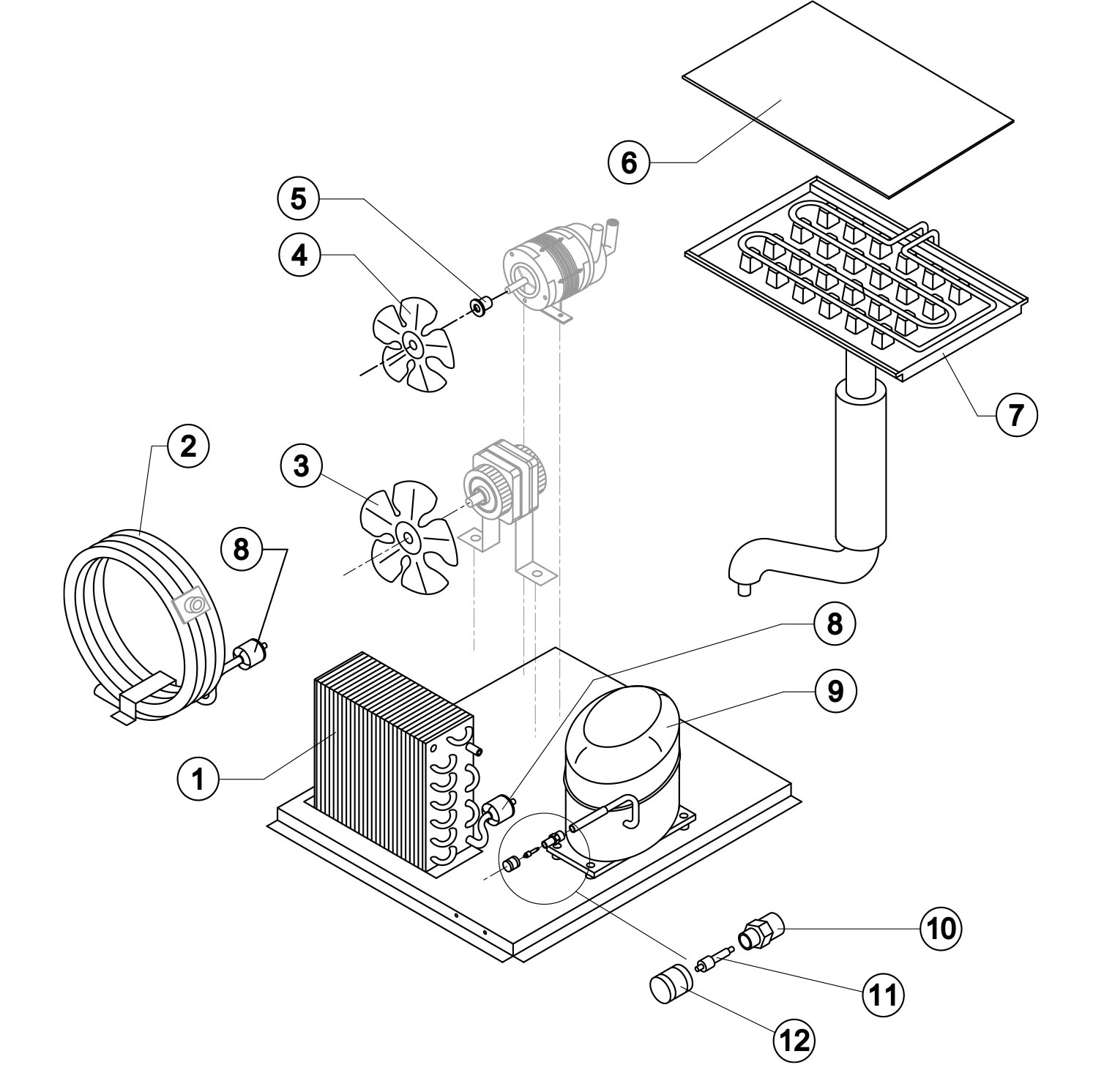 6
5
4
7
2
3
8
8
9
1
10
11
12