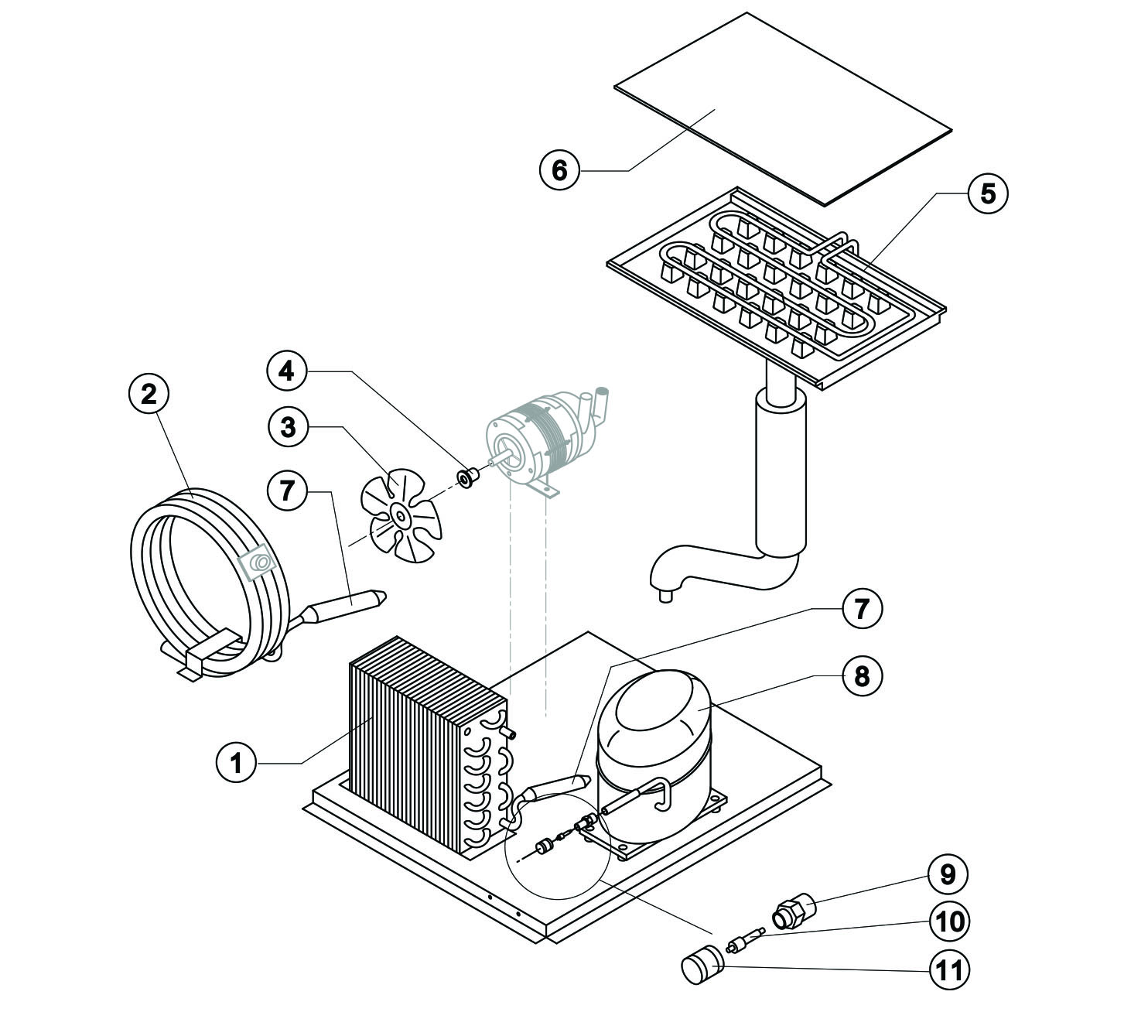 6
5
4
2
3
7
7
8
1
9
10
11