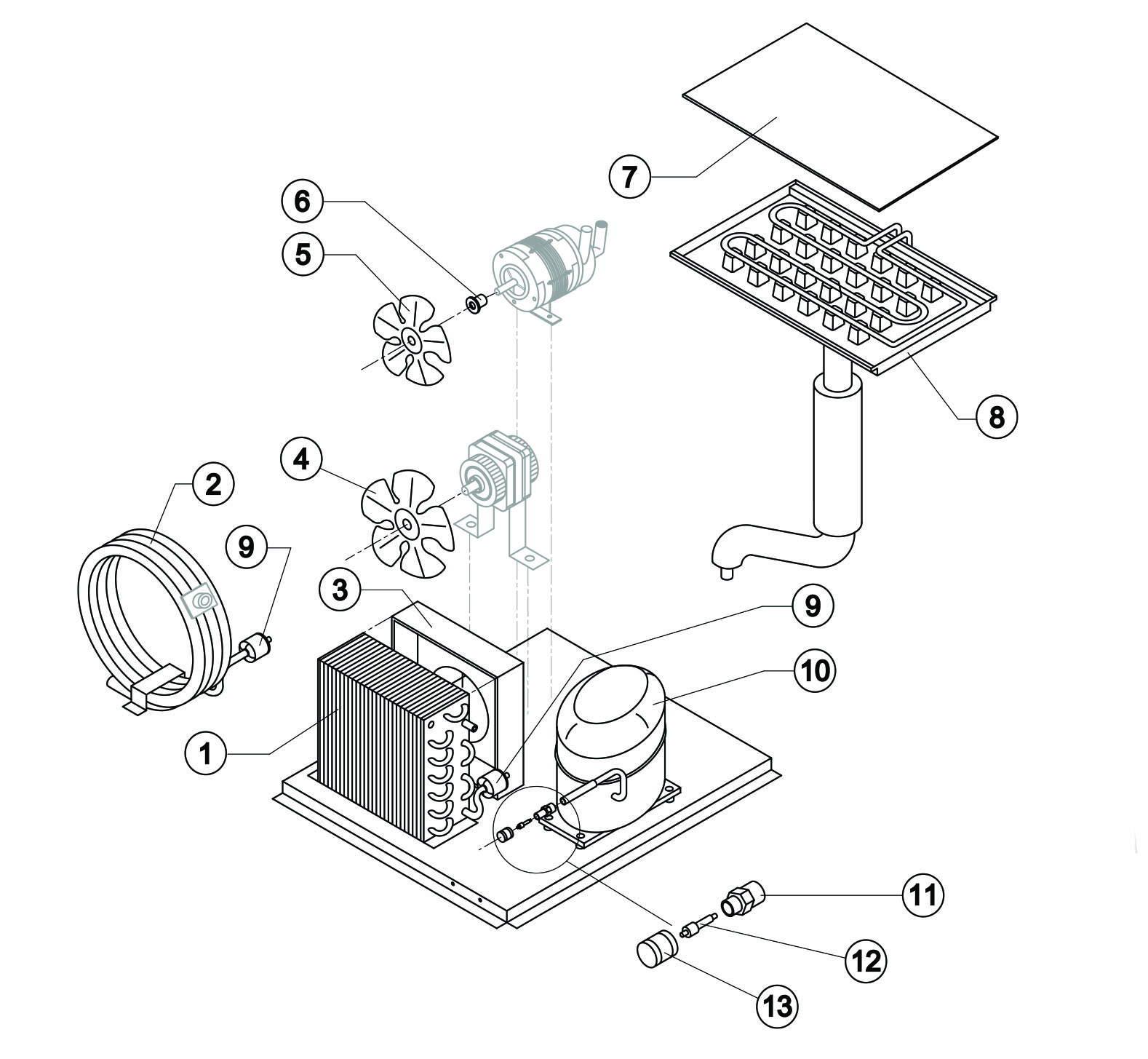 7

6

5

8

4

2

9

3

9

10

1

11

12

13