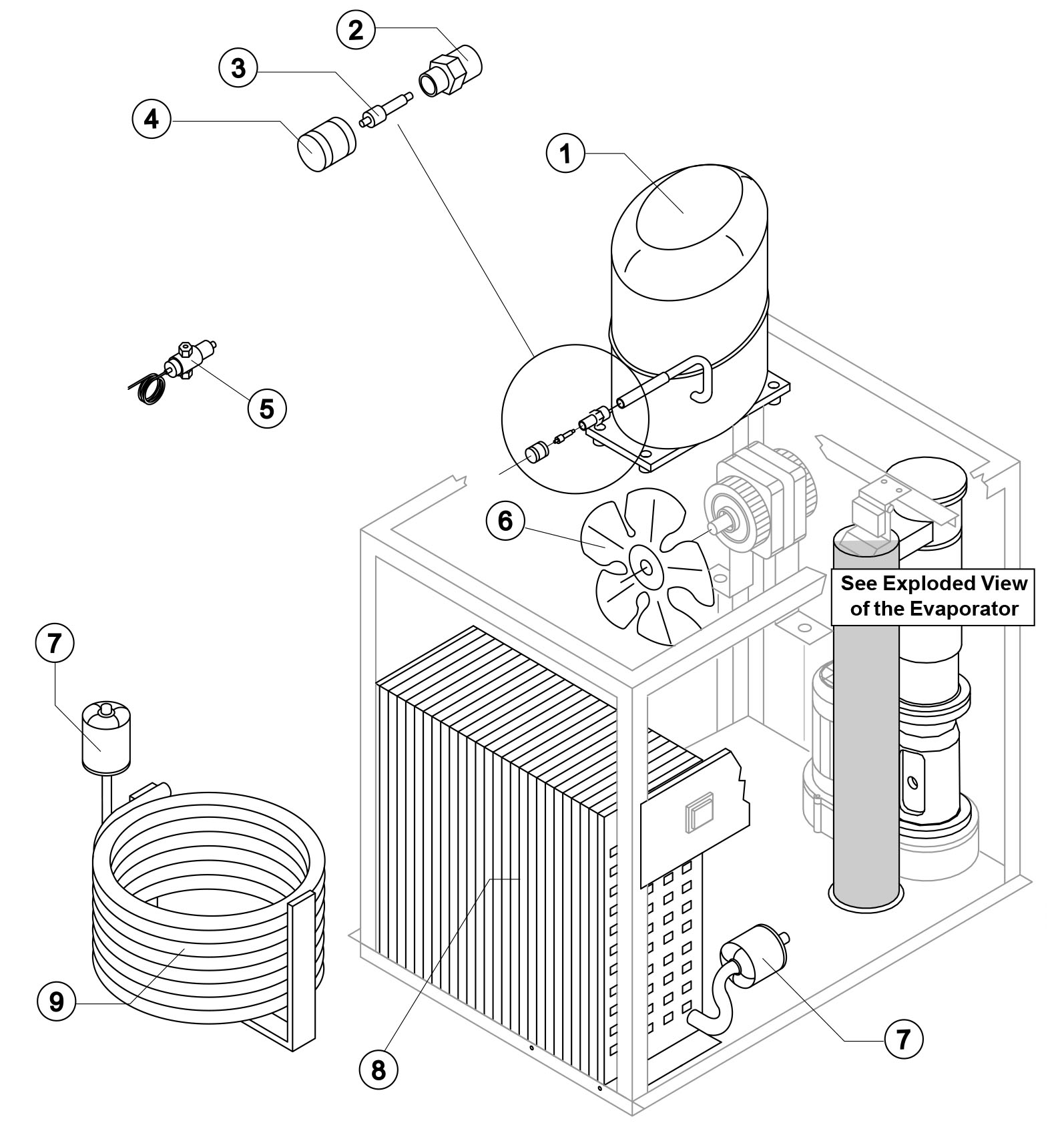 2

3

4

1

5

6

See Exploded View of the Evaporator

7

9

8

7