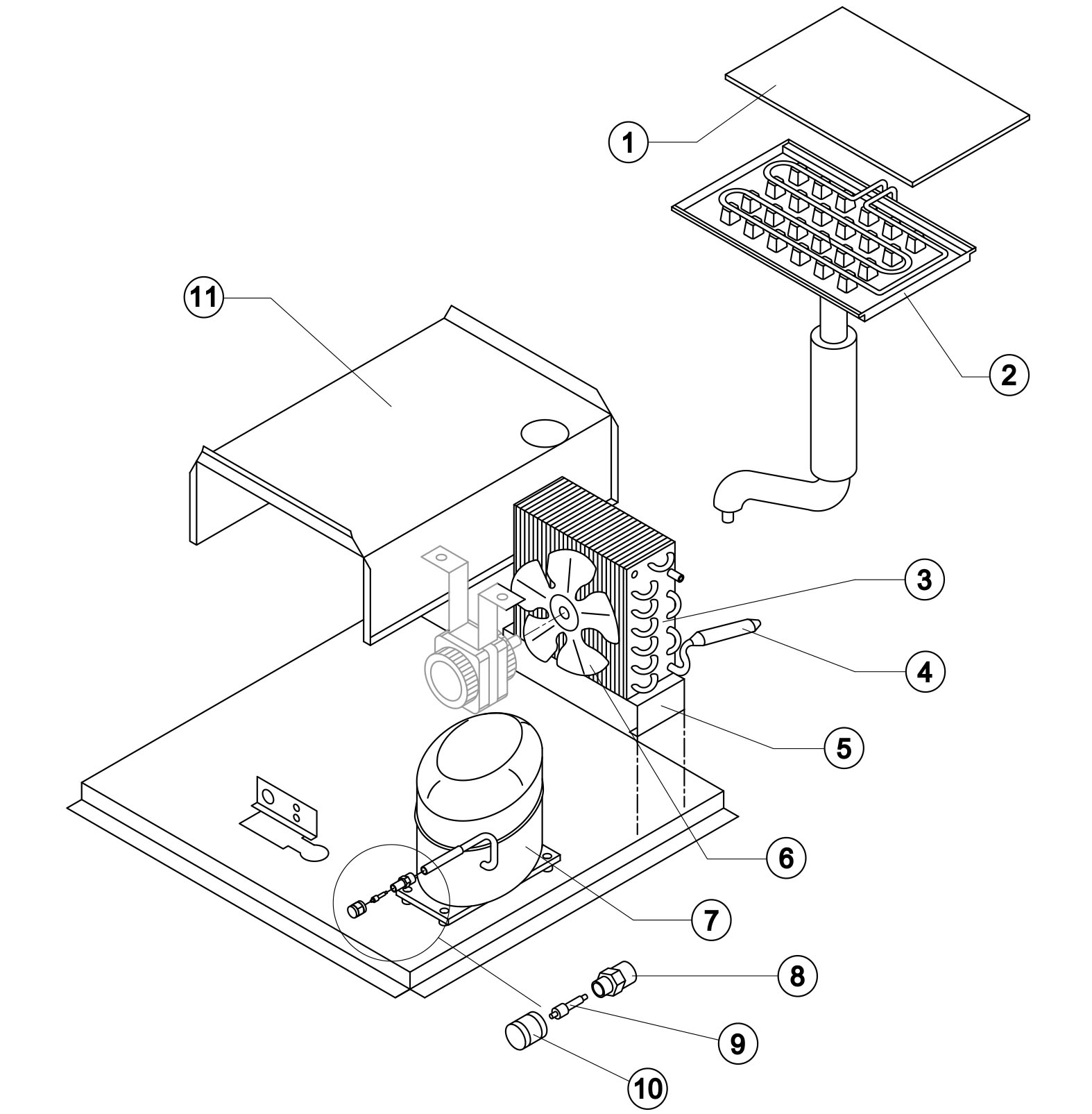 1
2
11
3
4
5
6
7
8
9
10