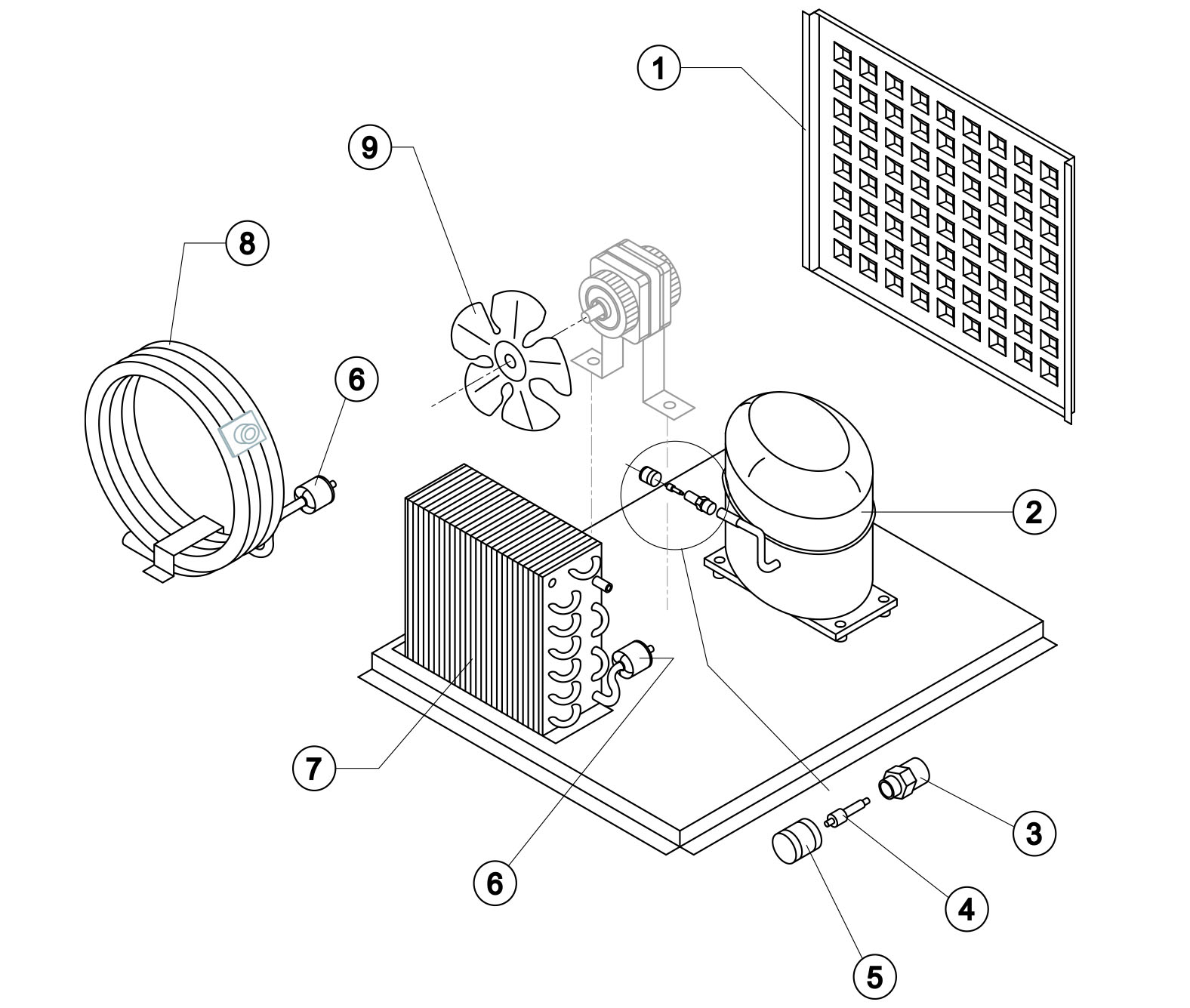 1
9
8
6
2
7
6
3
4
5