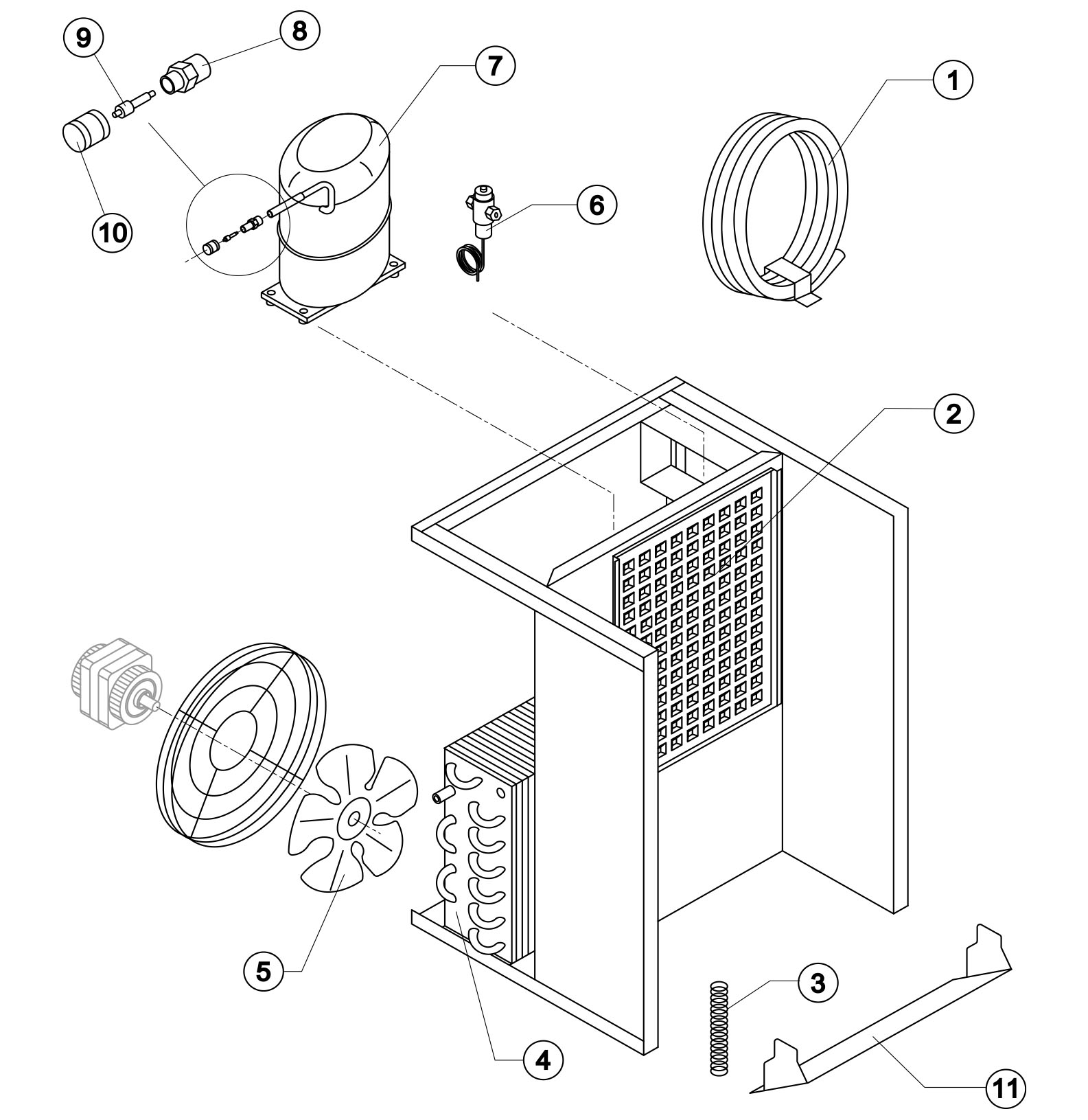 9
8
7
1
10
6
2
5
3
4
11