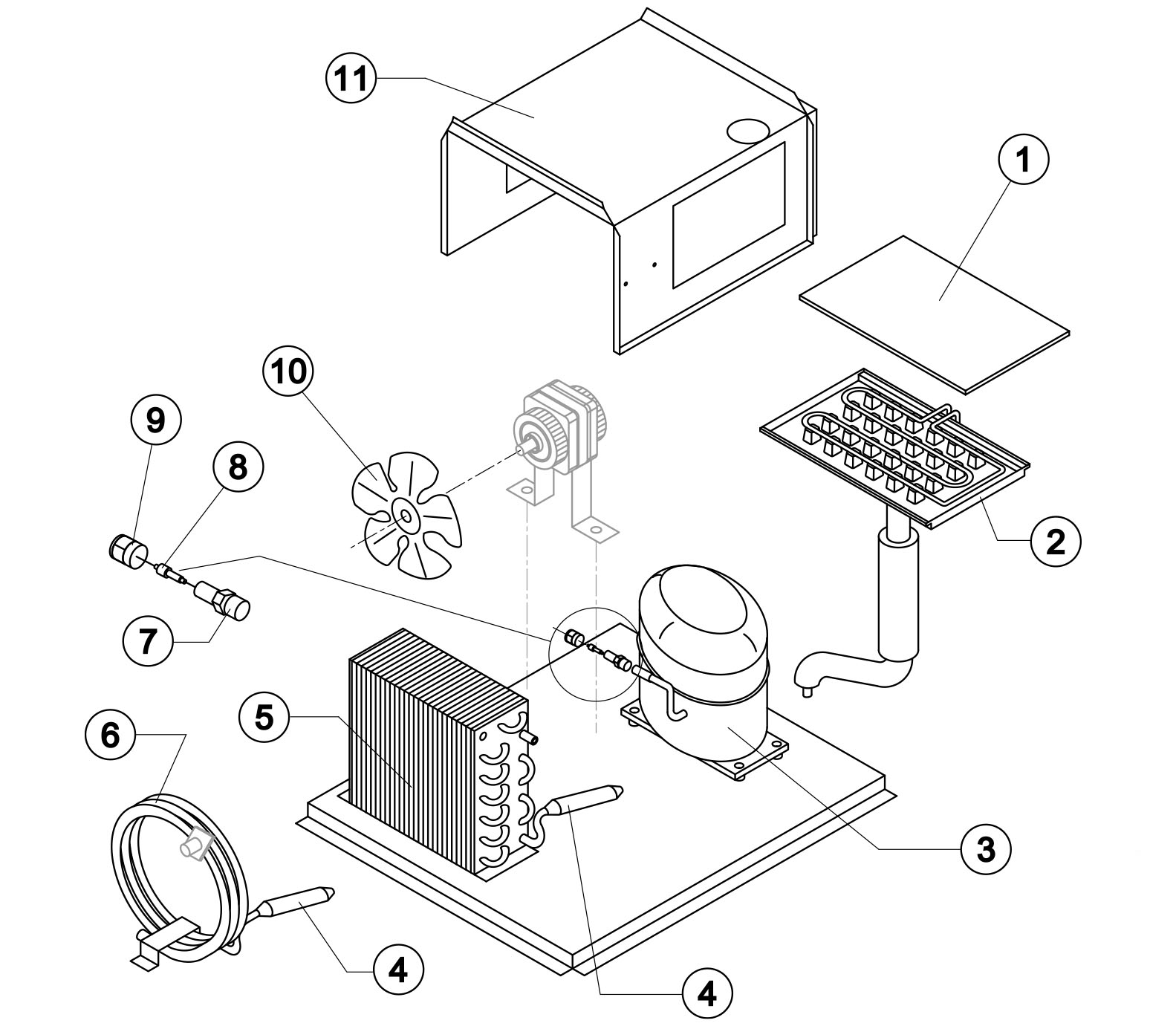 11
1
10
9
8
2
7
5
6
3
4
4