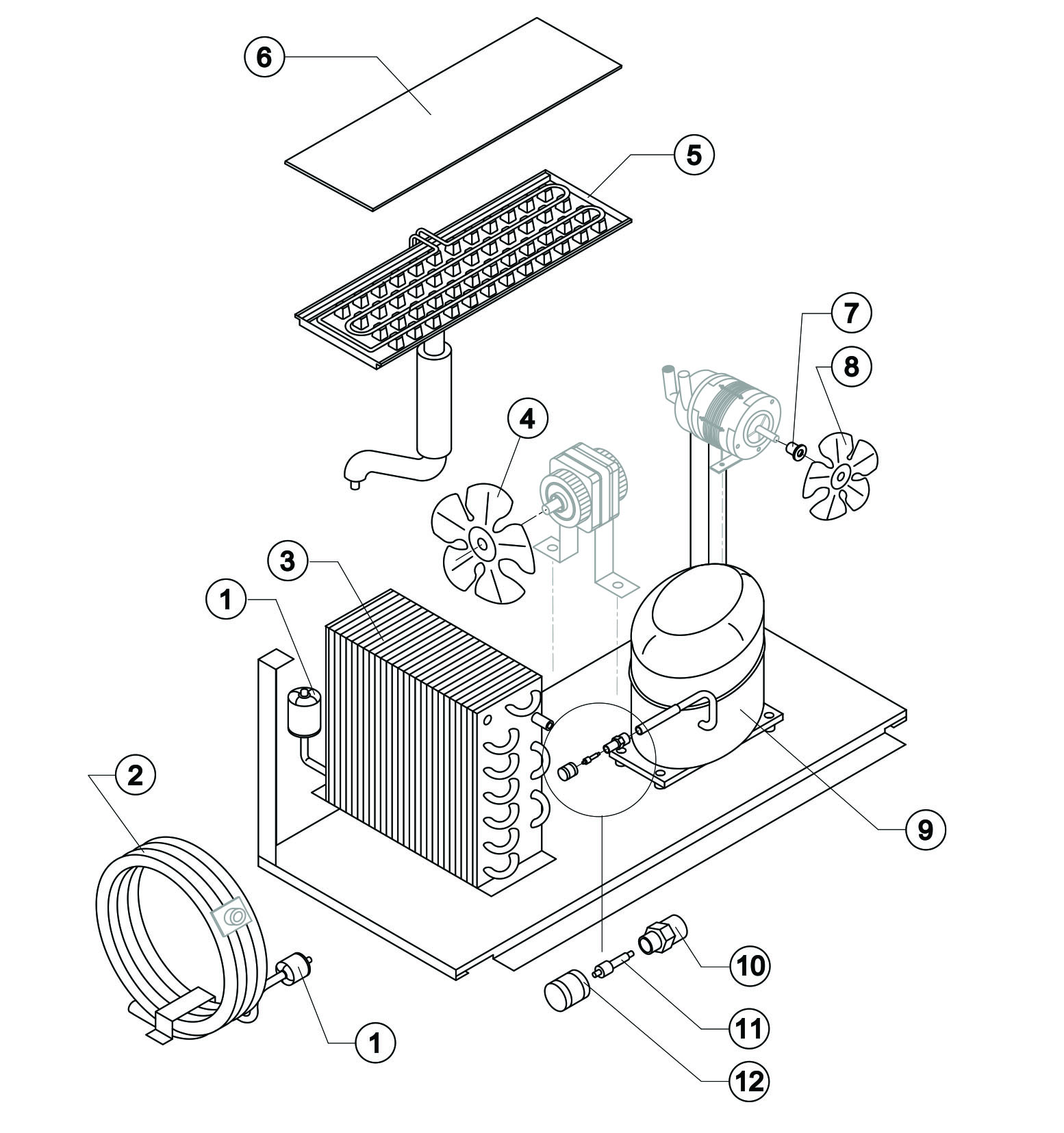 6
5
7
8
4
3
1
2
9
10
11
1
12