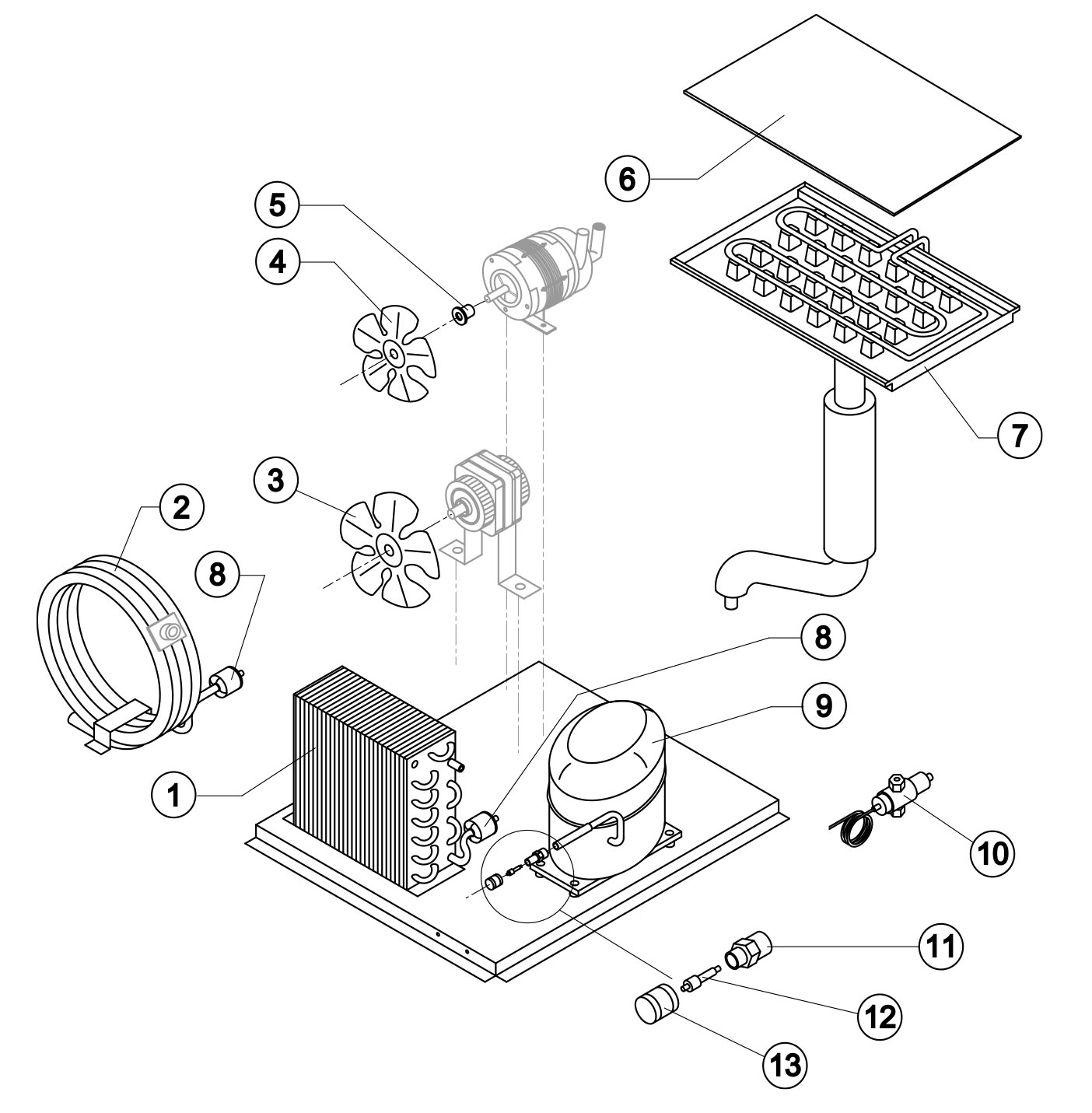 6

5

4

7

3

2

8

8

9

1

10

11

12

13