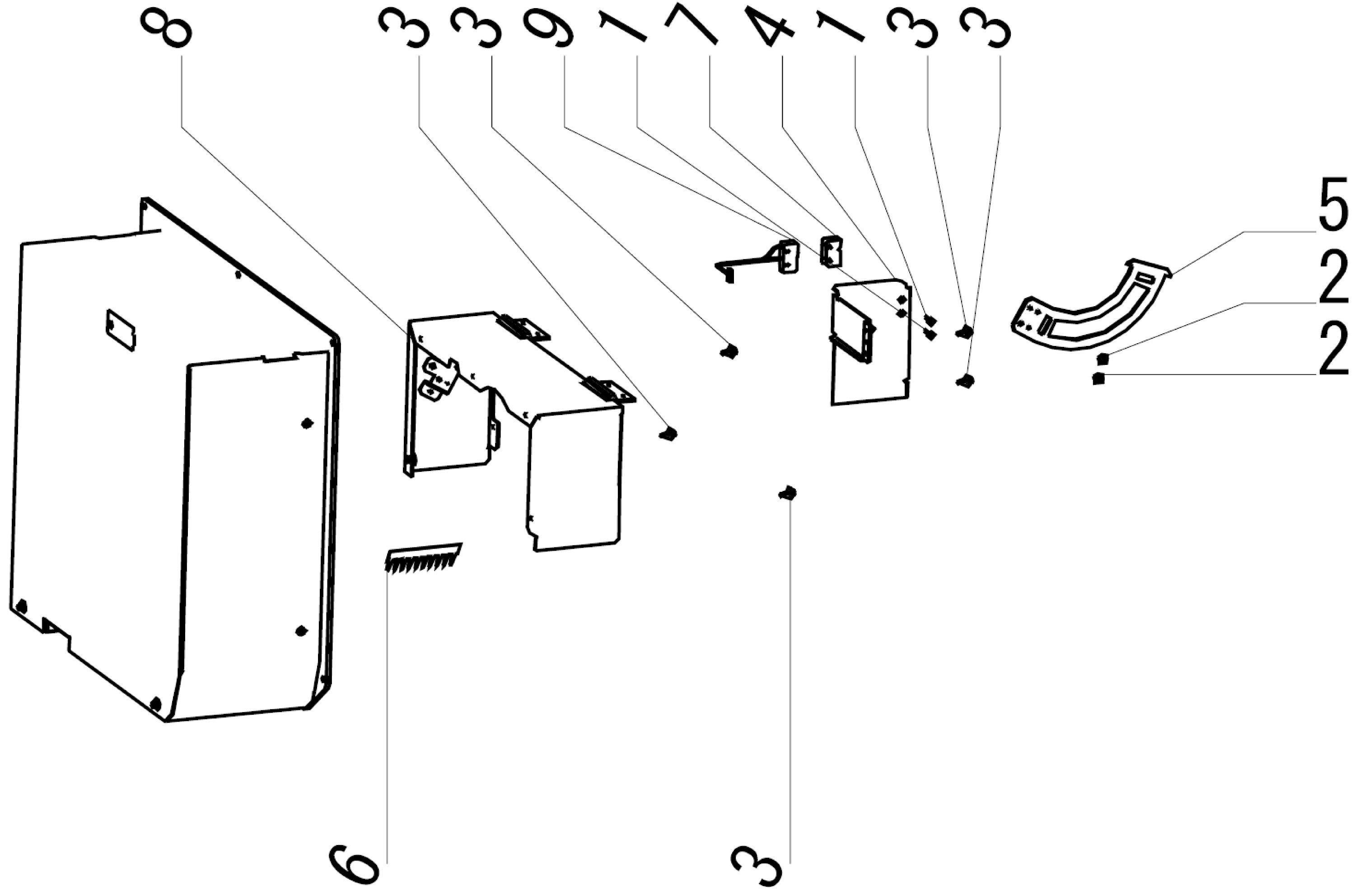 8 3 3 9 1 7 4 1 3 3

5
2
2

6 3