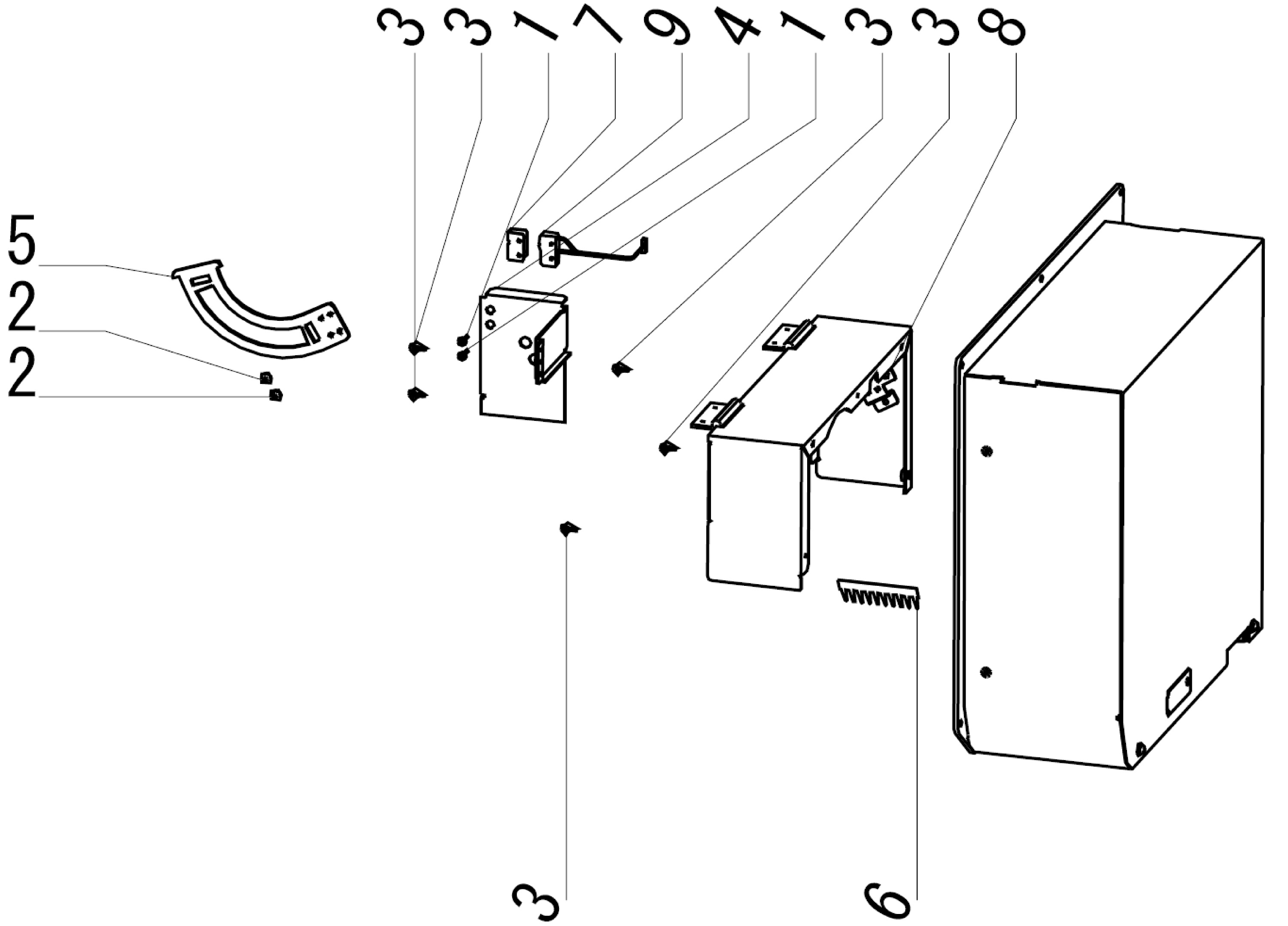 3
3
1
7
9
4
1
3
3
8
5
2
2
3
6