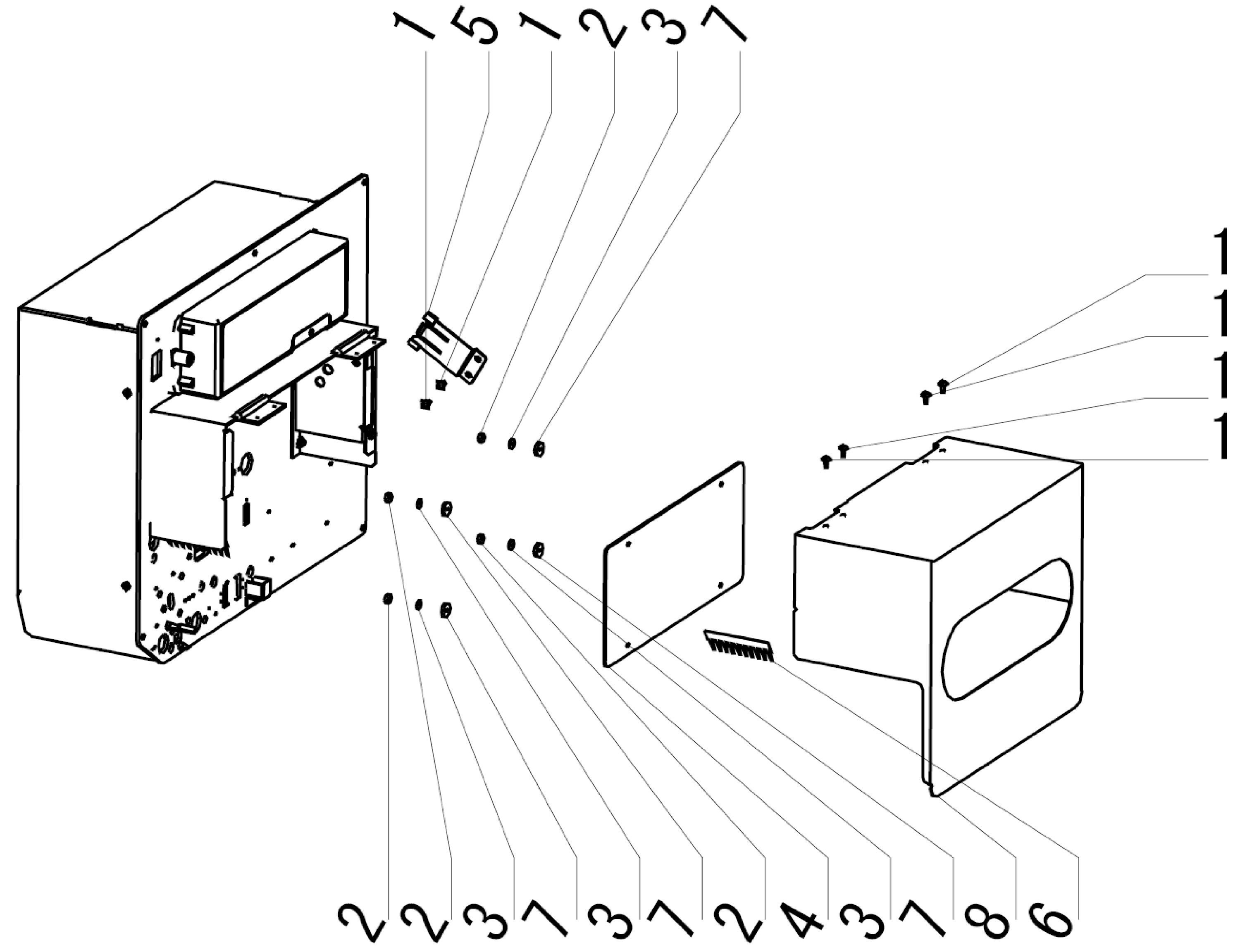 1 5 1 2 3 7

1
1
1
1

2 2 3 7 3 7 2 4 3 7 8 6