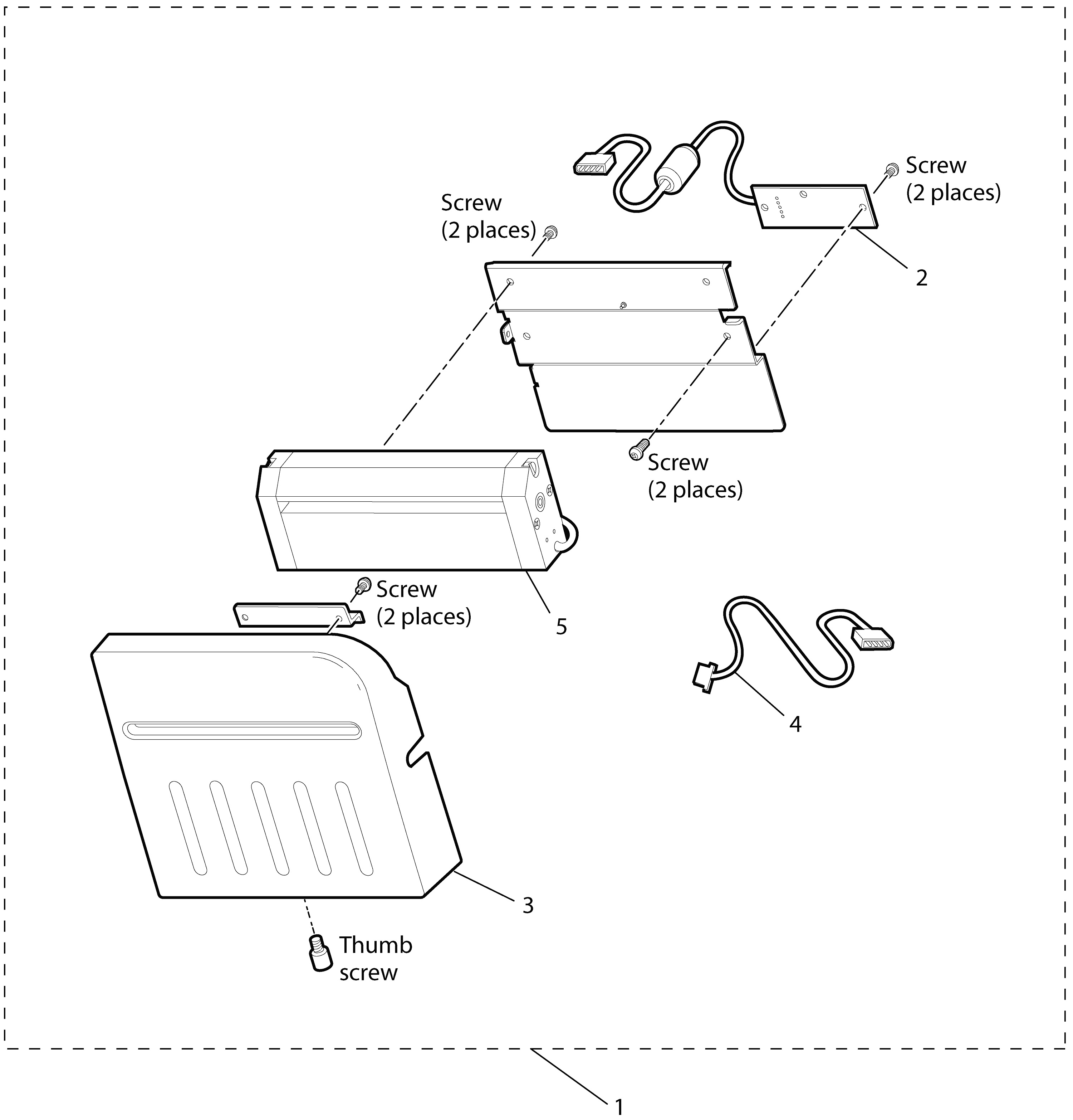 Screw
(2 places)

Screw
(2 places)

2

Screw
(2 places)

Screw
(2 places)

5

4

3

Thumb
screw

1