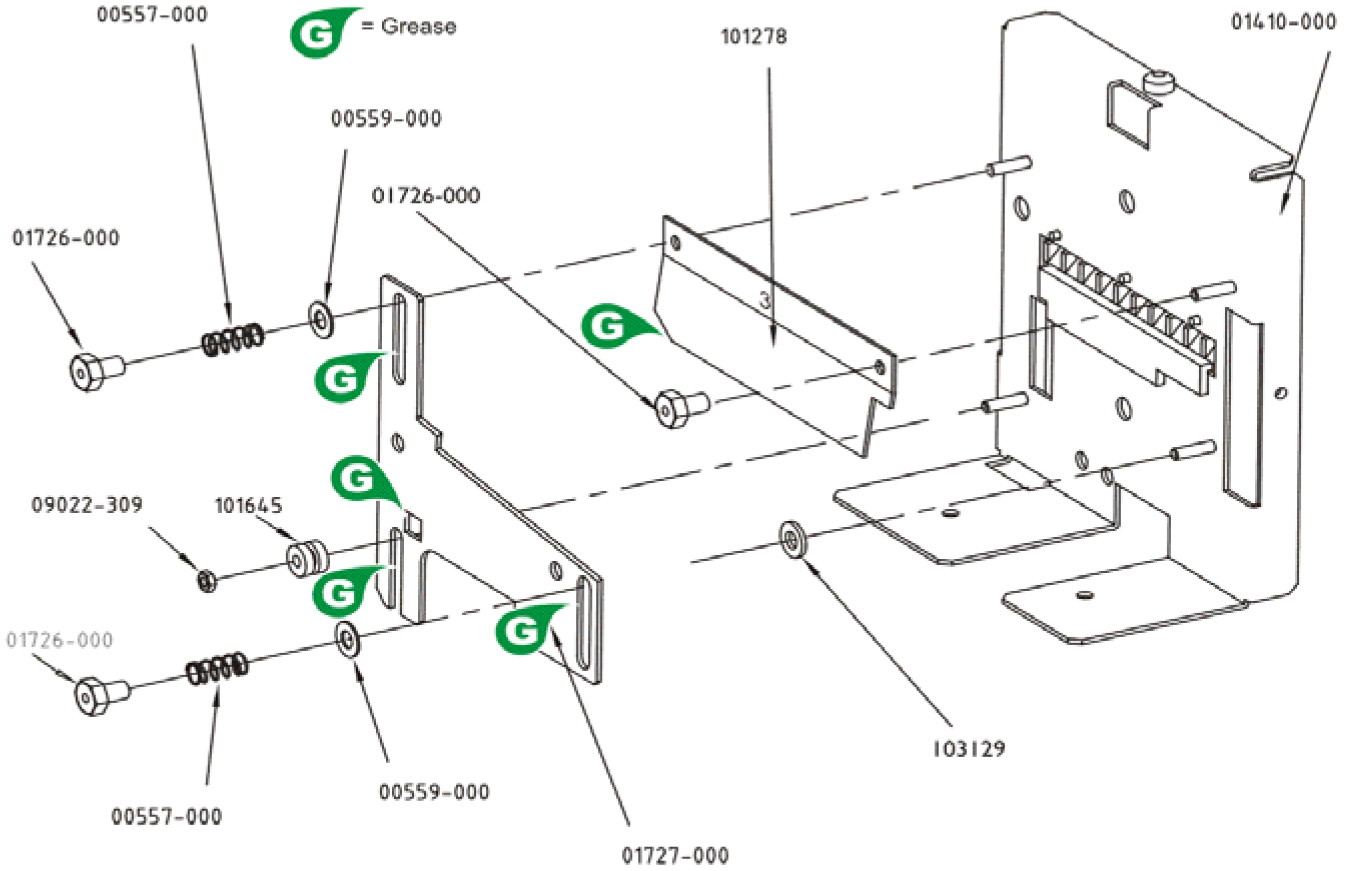 00557-000

G = Grease

101278

01410-000

00559-000

01726-000

01726-000

G

3

G

G

09022-309

101645

G

G

01726-000

103129

00557-000

00559-000

01727-000