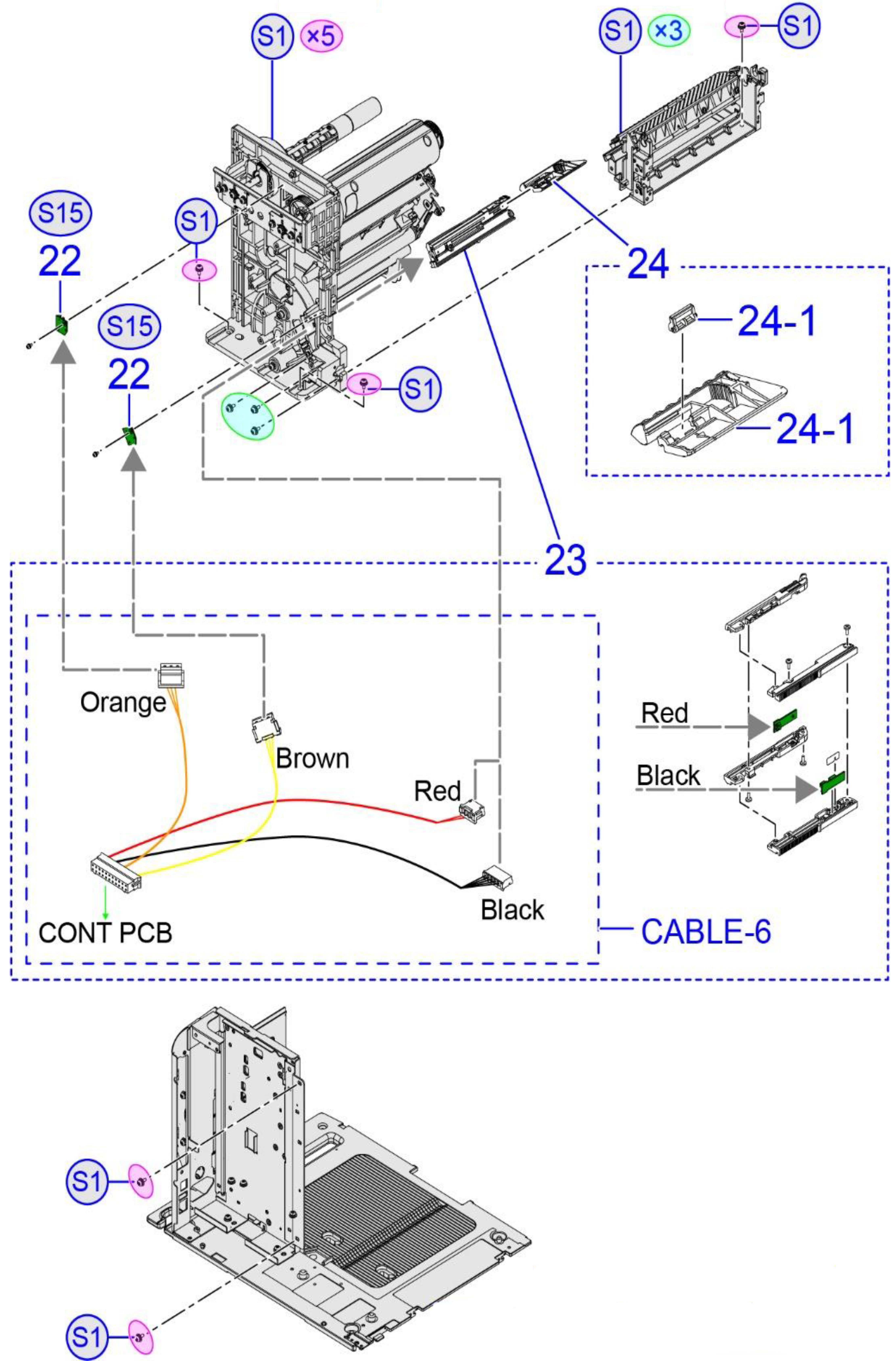 S1 ×5

S1 ×3

S1

S15
22

S1

S15
22

S1

24

24-1

24-1

23

Orange

Brown

Red

Black

CONT PCB

Red

Black

CABLE-6

S1

S1