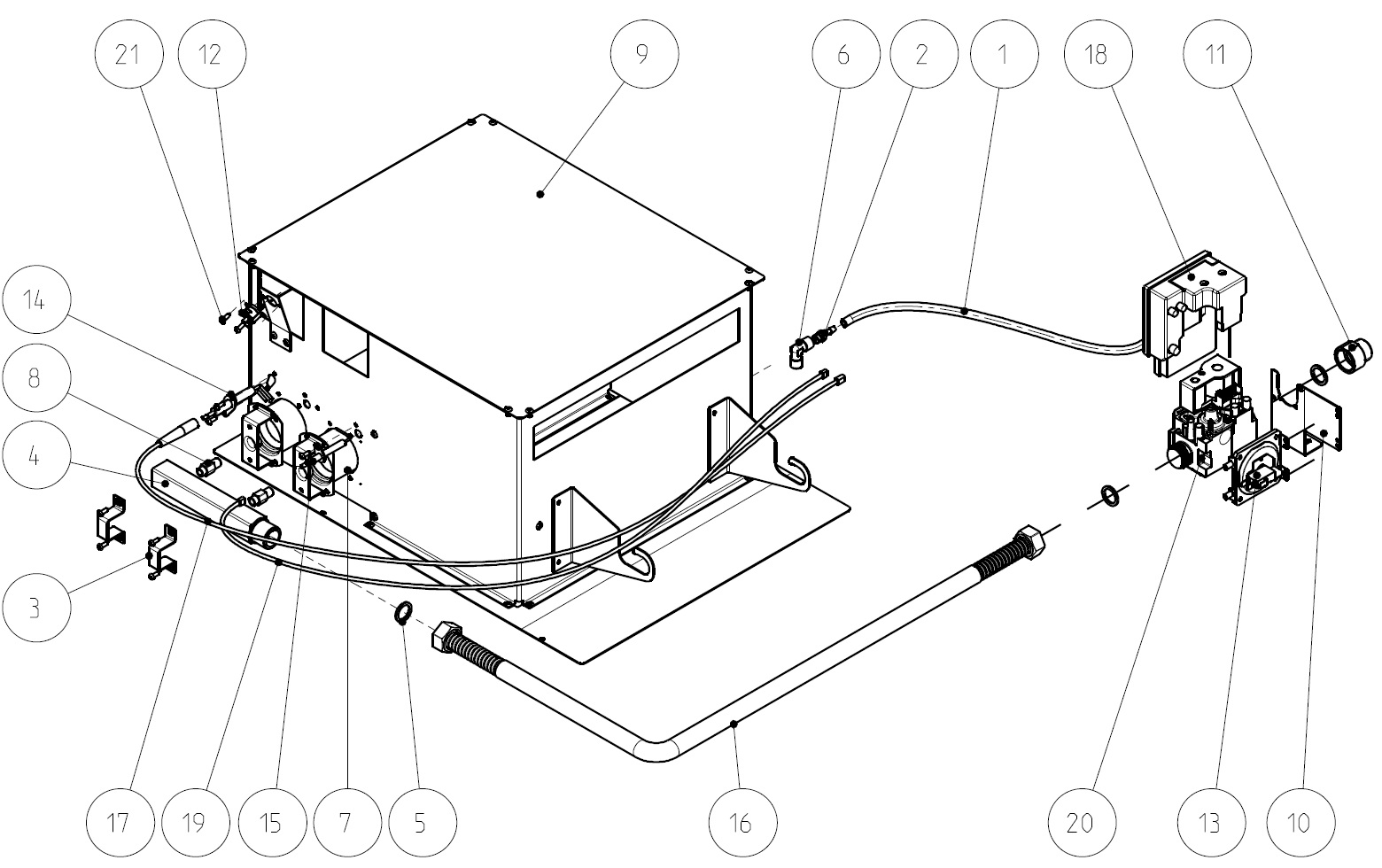 21 12 9 6 2 1 18 11

14

8

4

3

17 19 15 7 5 16 20 13 10