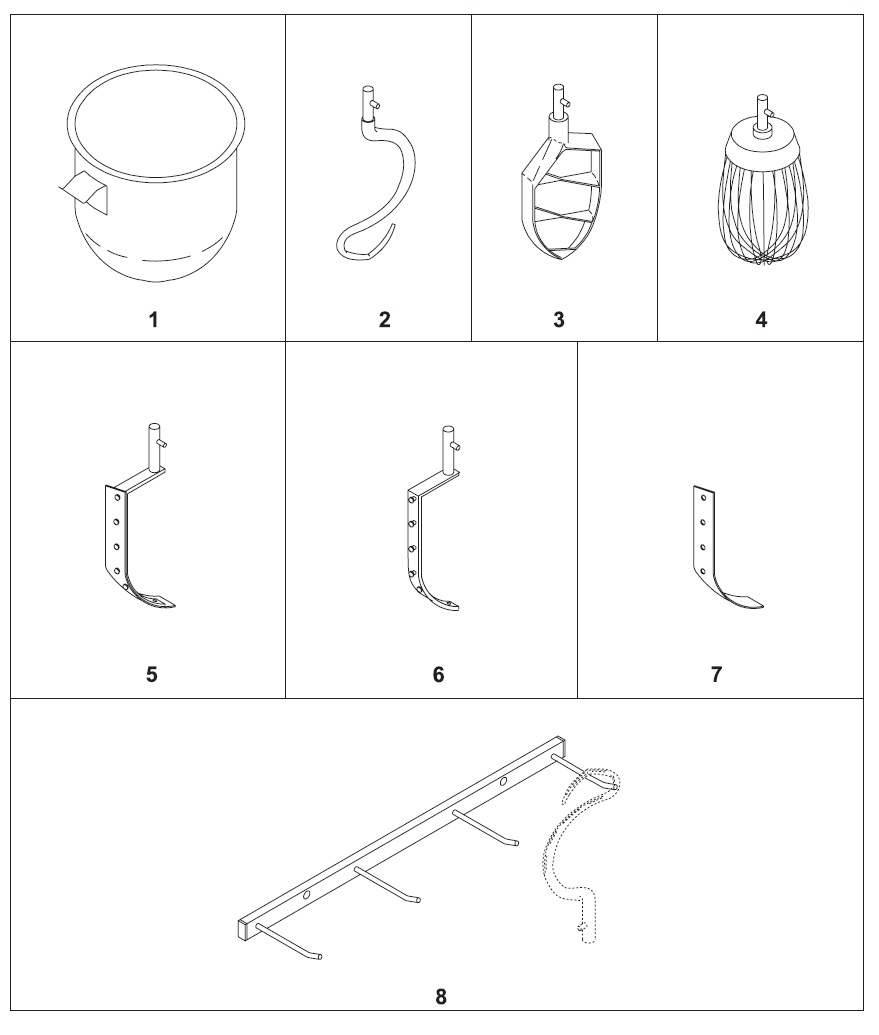 1
2
3
4
5
6
7
8