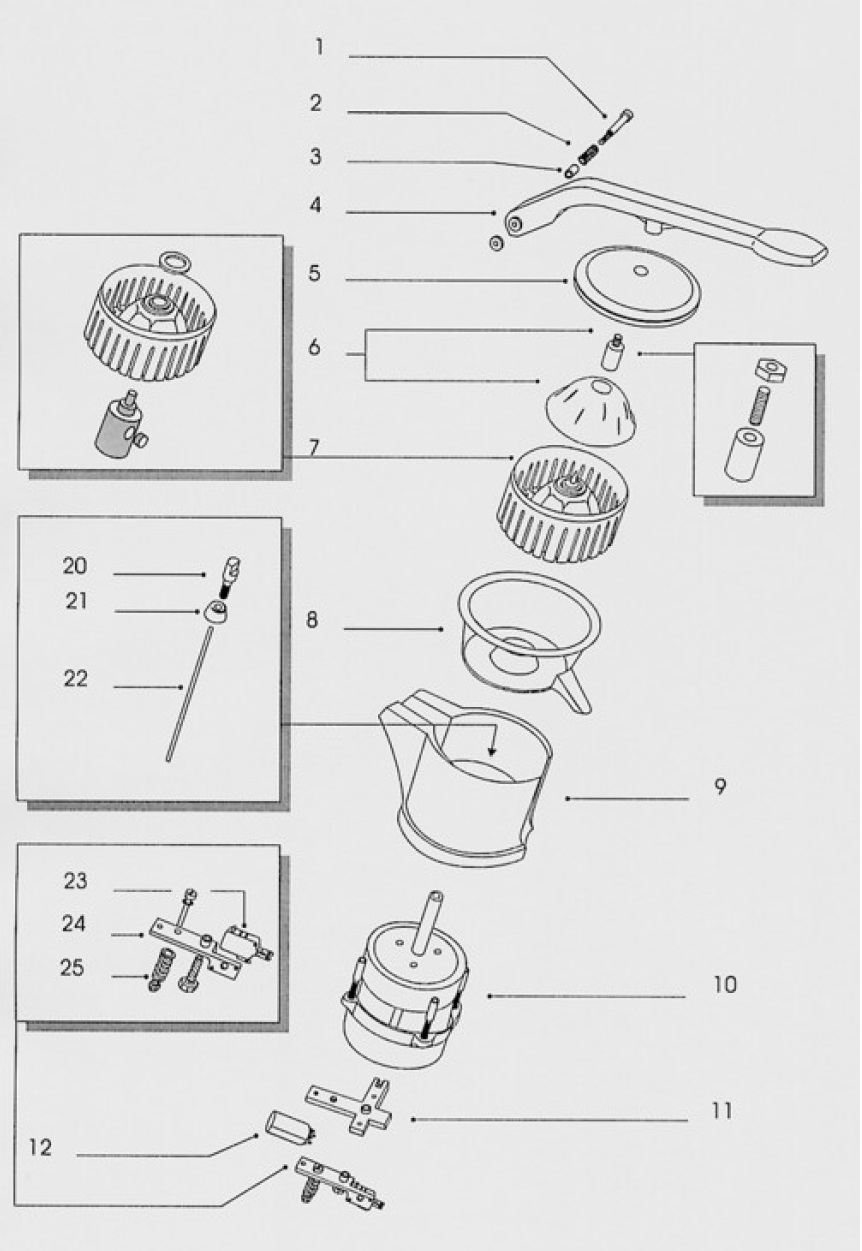 1
2
3
4
5
6
7
20
21
22
8
9
23
24
25
10
11
12