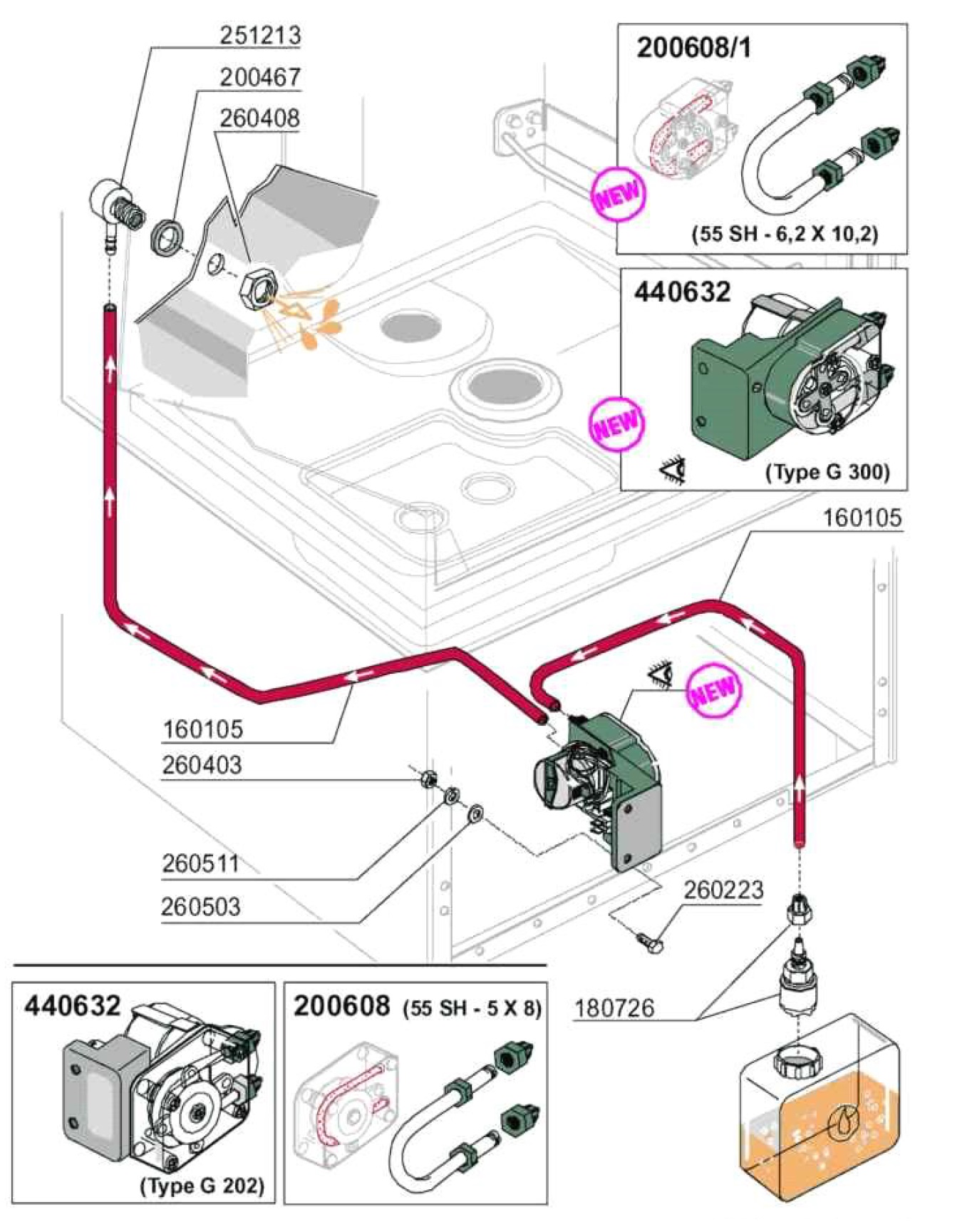 251213
200467
260408

200608/1
NEW
(55 SH - 6,2 X 10,2)

440632
NEW
(Type G 300)

160105
NEW
160105
260403
260511
260503
260223
180726

440632
(Type G 202)

200608 (55 SH - 5 X 8)