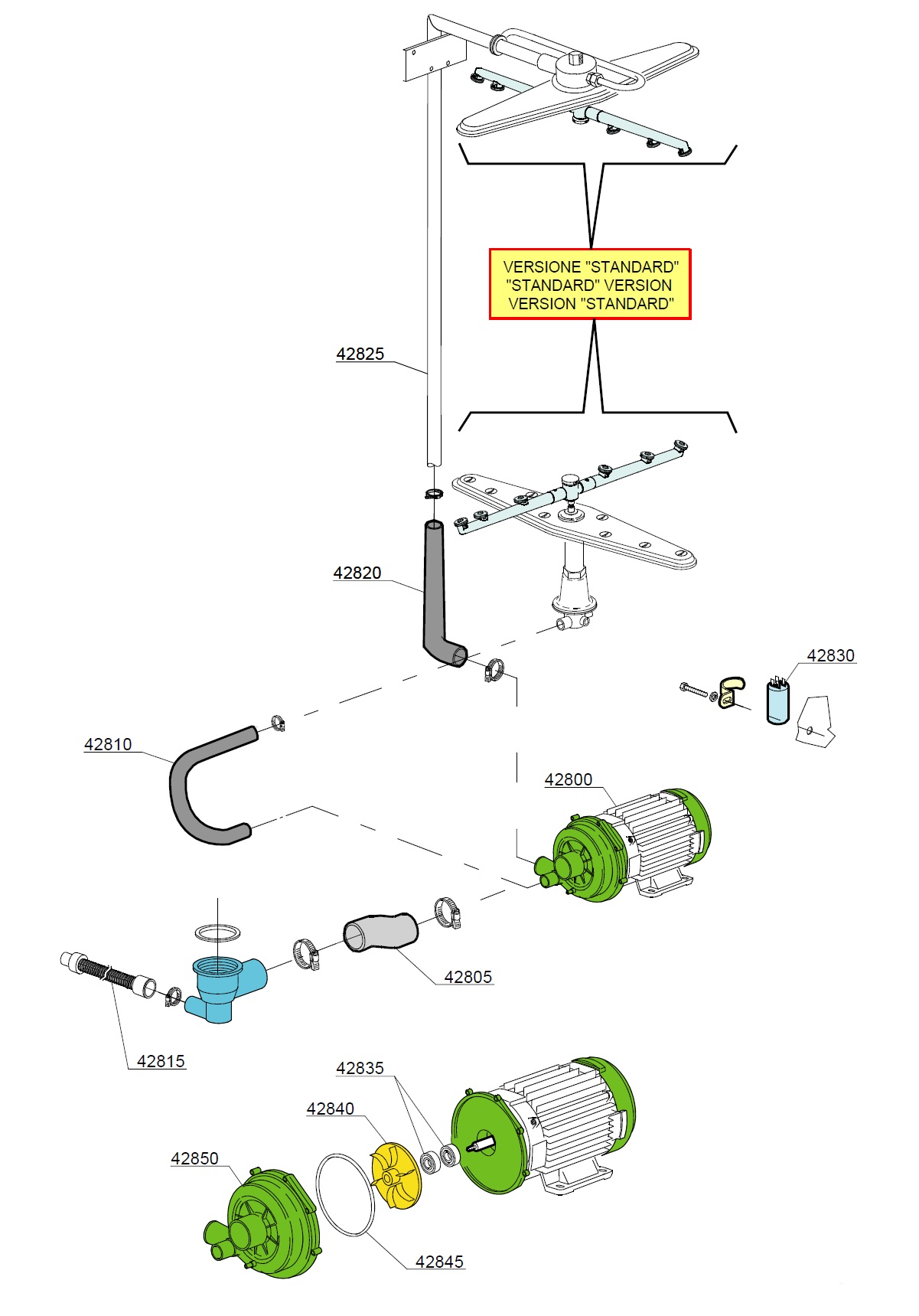 VERSIONE "STANDARD"
"STANDARD" VERSION
VERSION "STANDARD"

42825

42820

42830

42810

42800

42805

42815

42835

42840

42850

42845