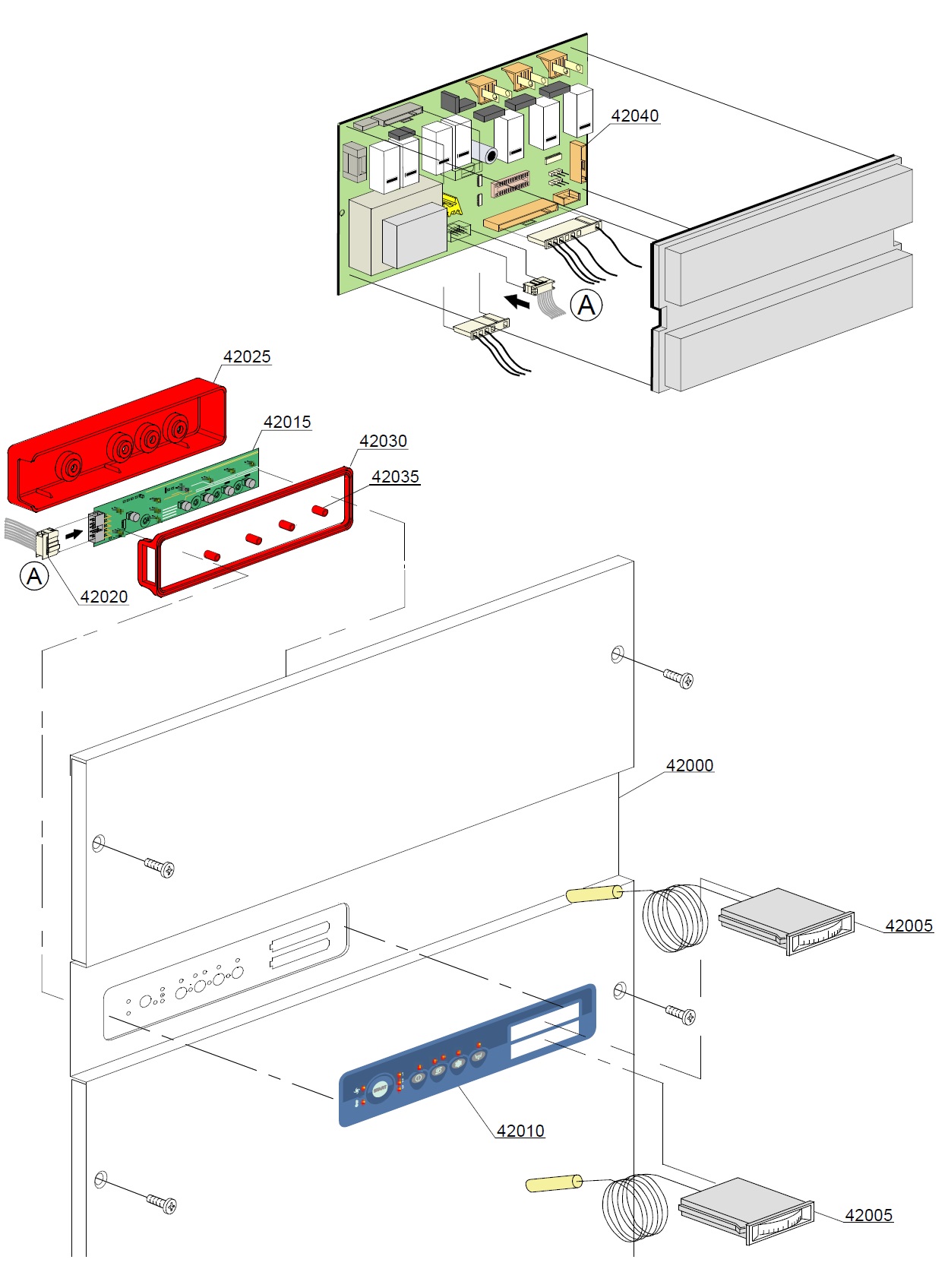 42040

A

42025

42015

42030

42035

A

42020

42000

42005

42010

42005