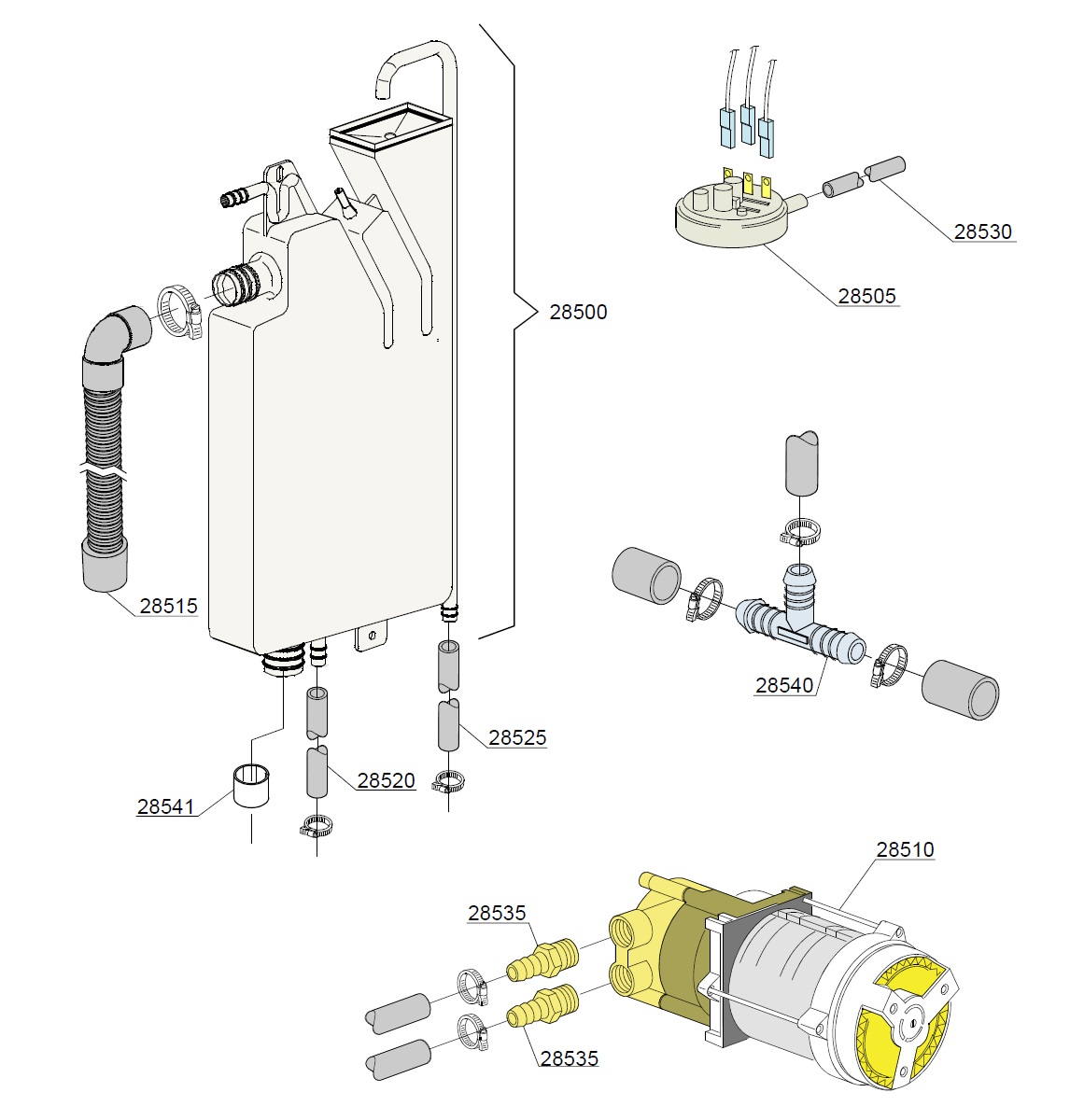 28500

28530

28505

28515

28540

28525

28520

28541

28510

28535

28535