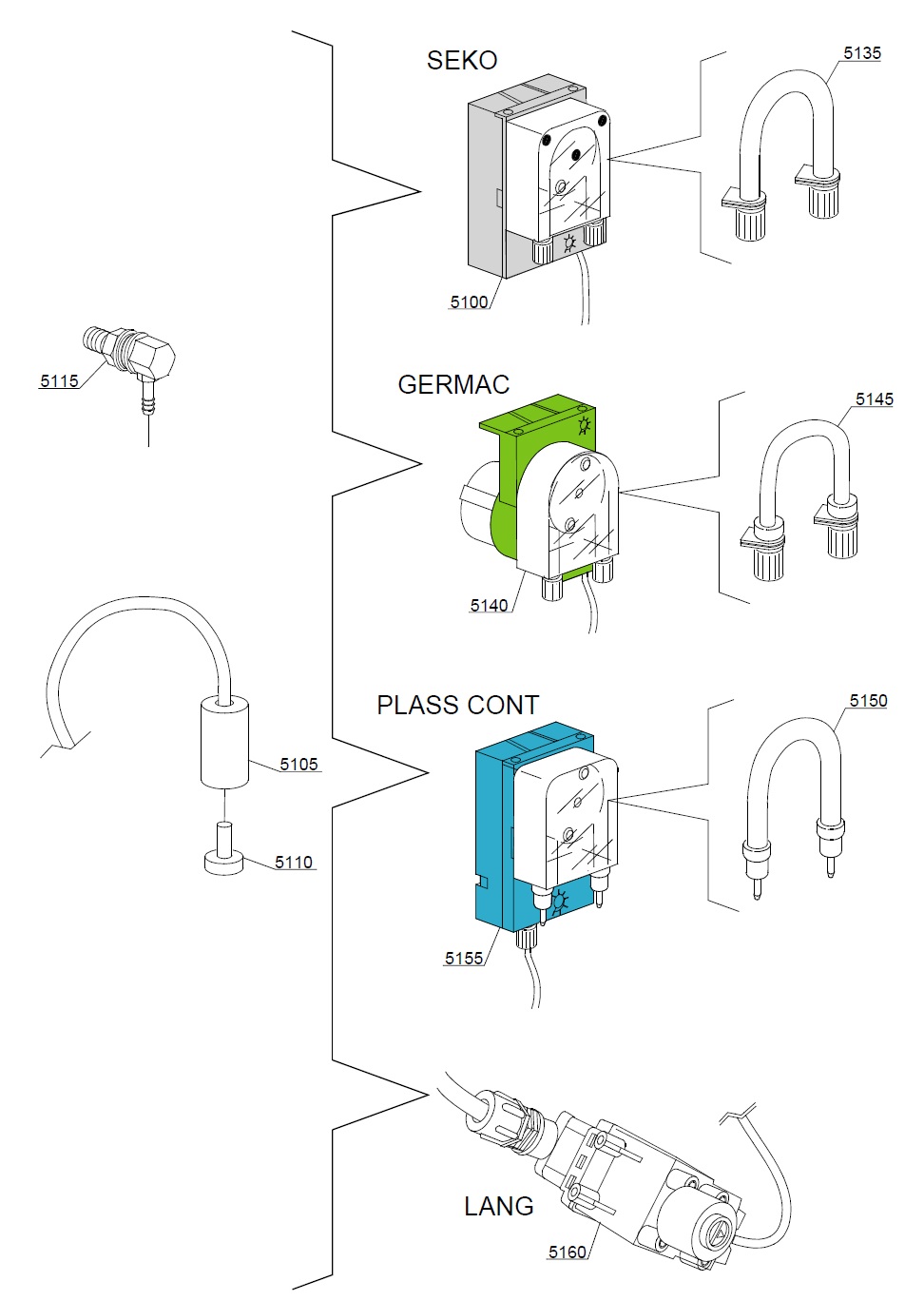 SEKO

5135

5100

5115

GERMAC

5145

5140

PLASS CONT

5150

5105

5110

5155

LANG

5160