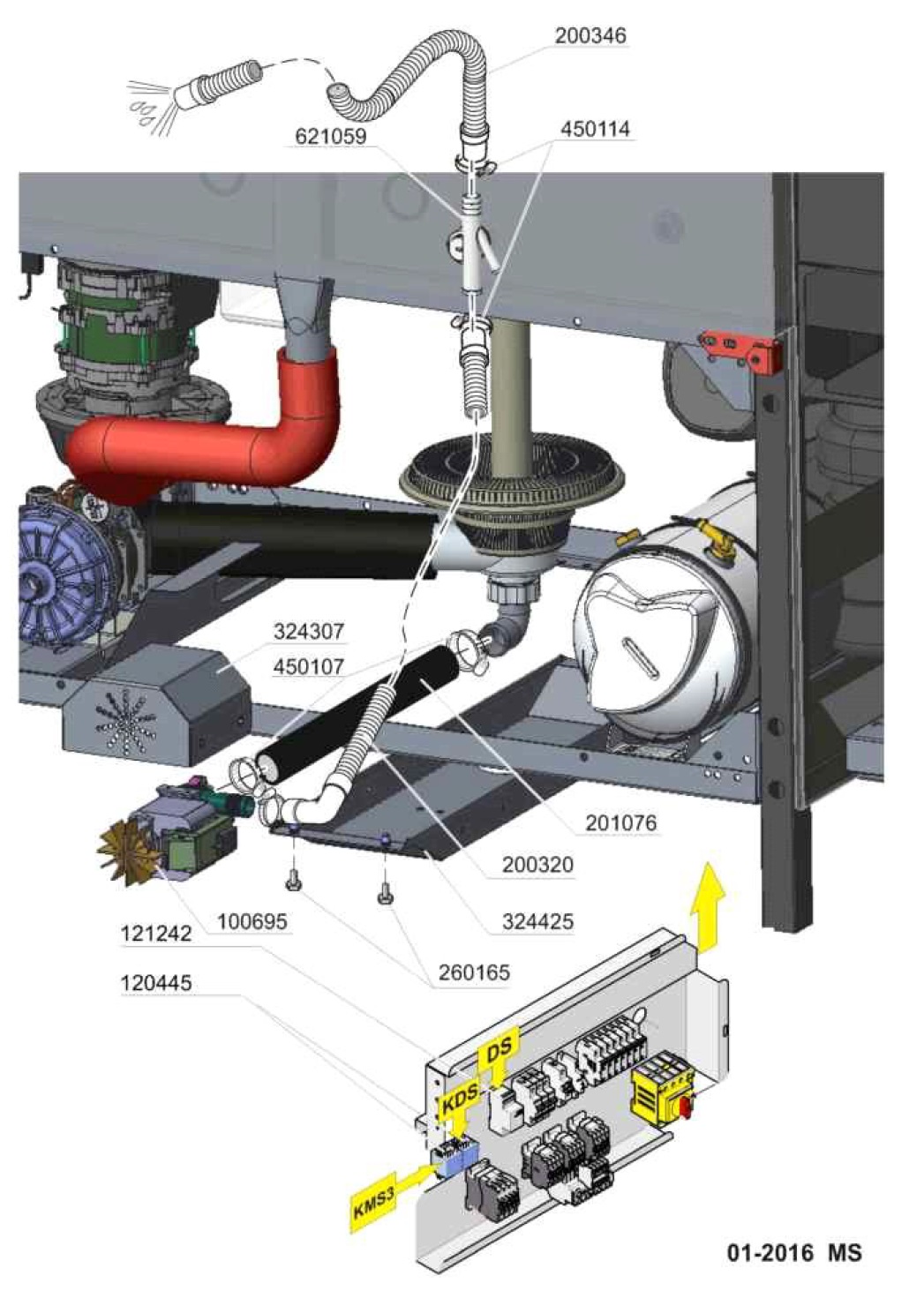 200346

621059

450114

324307

450107

201076

200320

324425

100695

121242

260165

120445

DS

KDS

KMS3

01-2016 MS