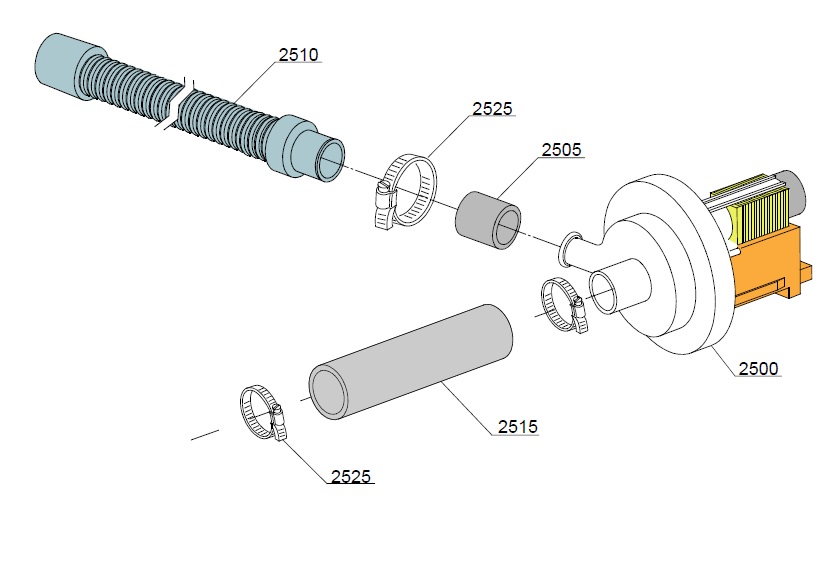 2510

2525

2505

2500

2515

2525