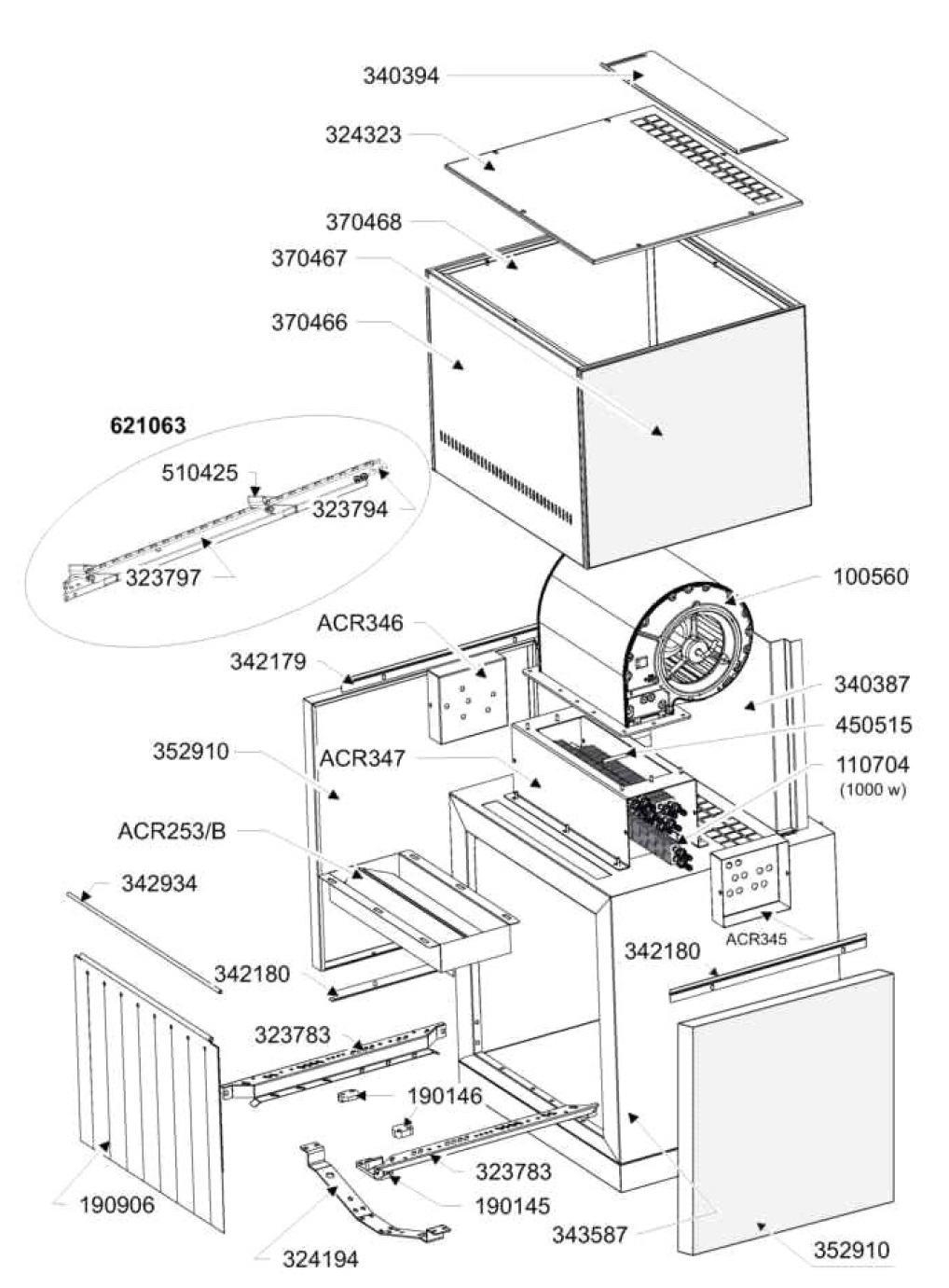 340394
324323
370468
370467
370466
621063
510425
323794
323797
100560
ACR346
342179
340387
450515
352910
ACR347
110704
(1000 w)
ACR253/B
342934
ACR345
342180
342180
323783
190146
323783
190145
190906
343587
324194
352910