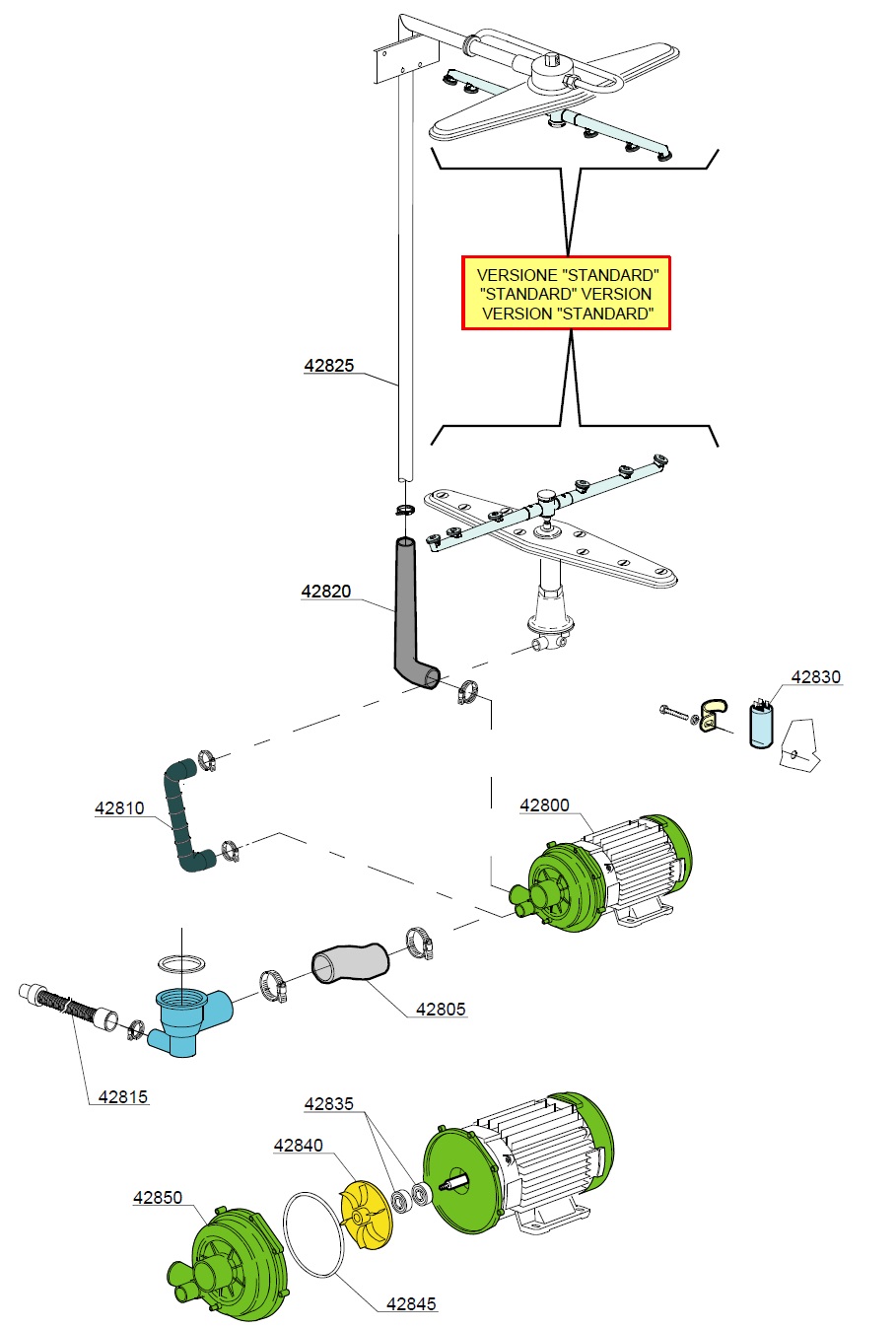 VERSIONE "STANDARD"
"STANDARD" VERSION
VERSION "STANDARD"

42825

42820

42830

42810

42800

42805

42815

42835

42840

42850

42845