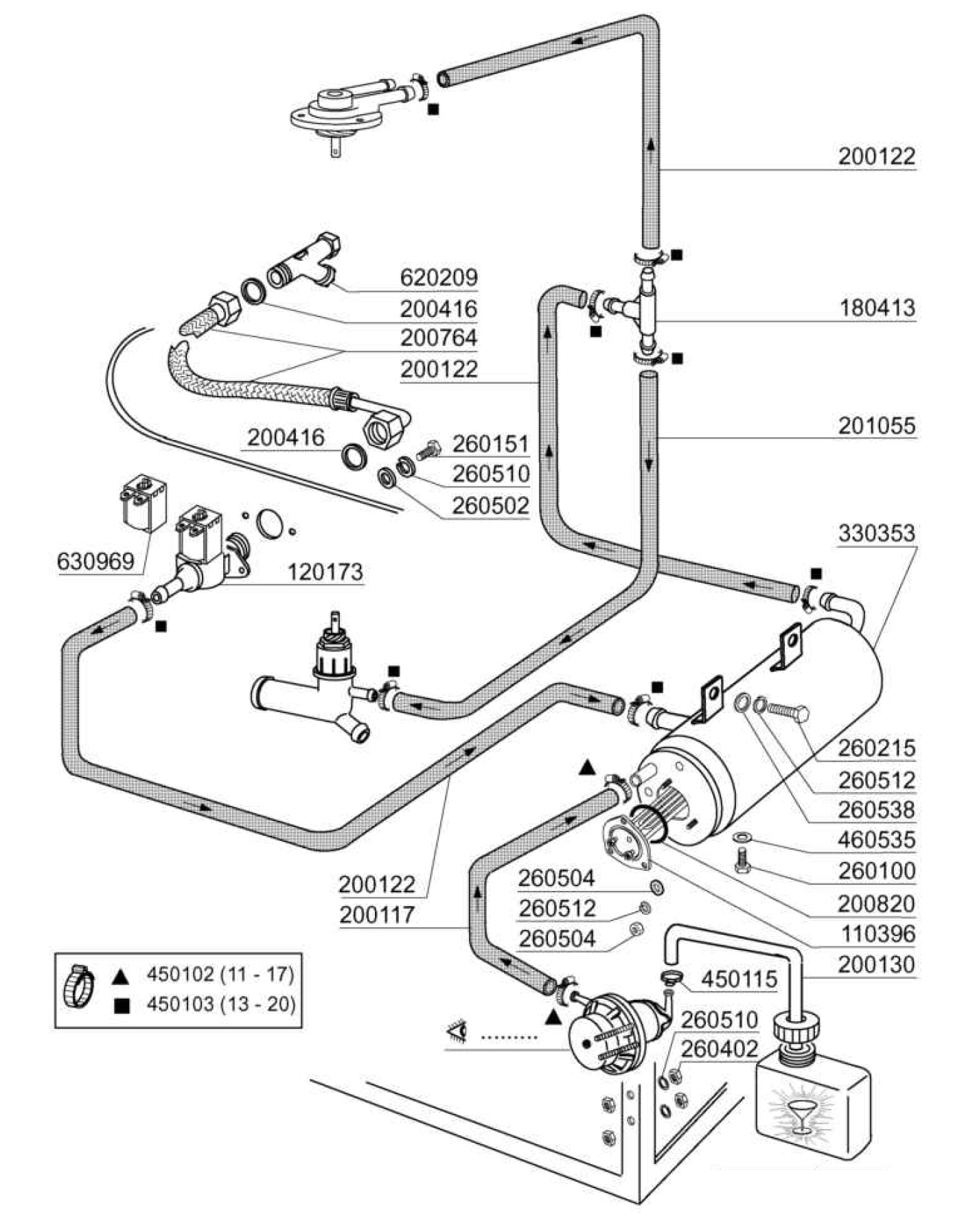 200122

620209
200416
200764
200122

180413

201055

200416
260151
260510
260502

330353

630969
120173

260215
260512
260538
460535
260100
200820
110396
200130

200122
200117

260504
260512
260504

450115

260510
260402

▲ 450102 (11 - 17)
■ 450103 (13 - 20)