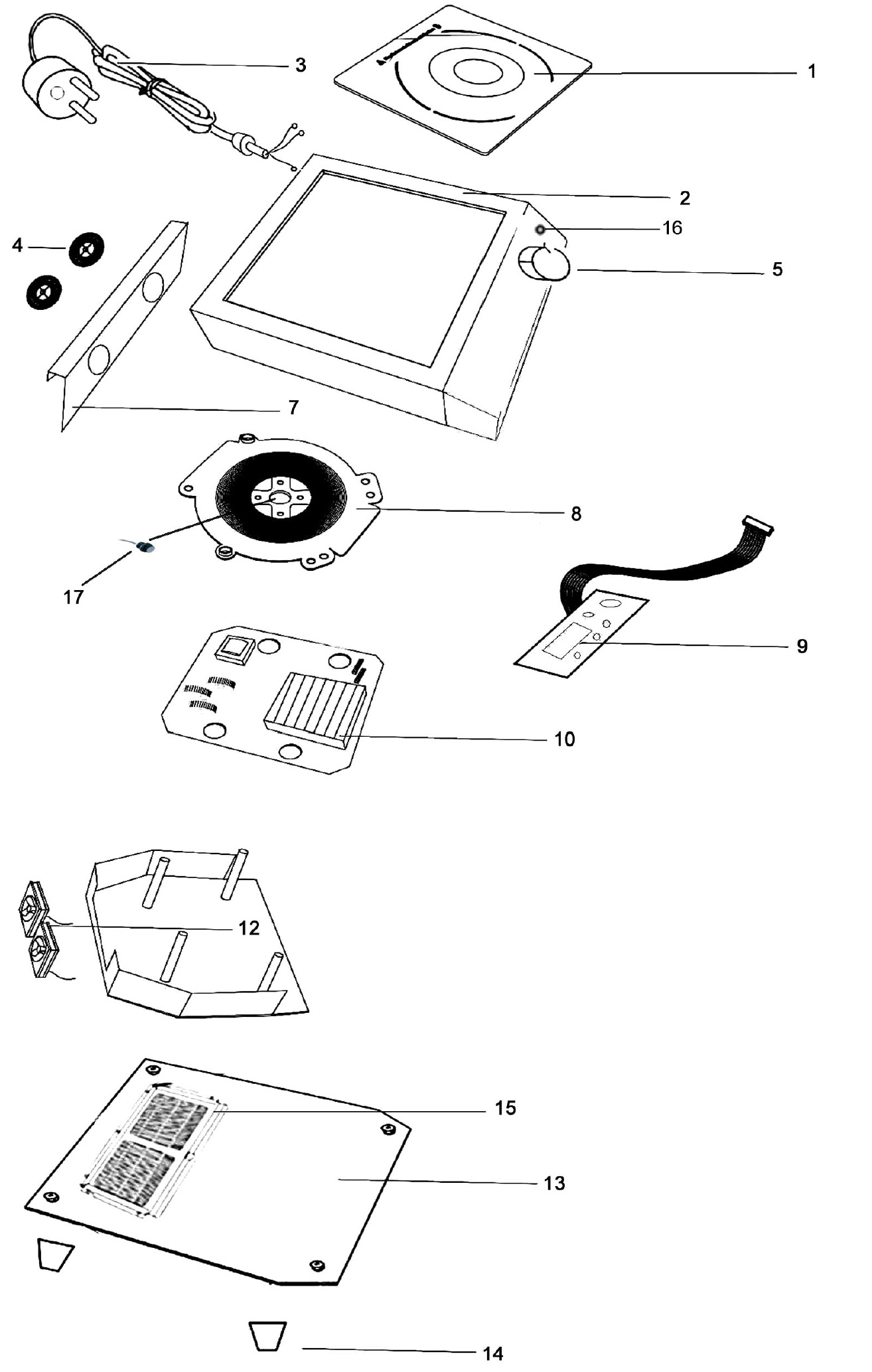 3
1
2
16
4
5
7
8
17
9
10
12
15
13
14