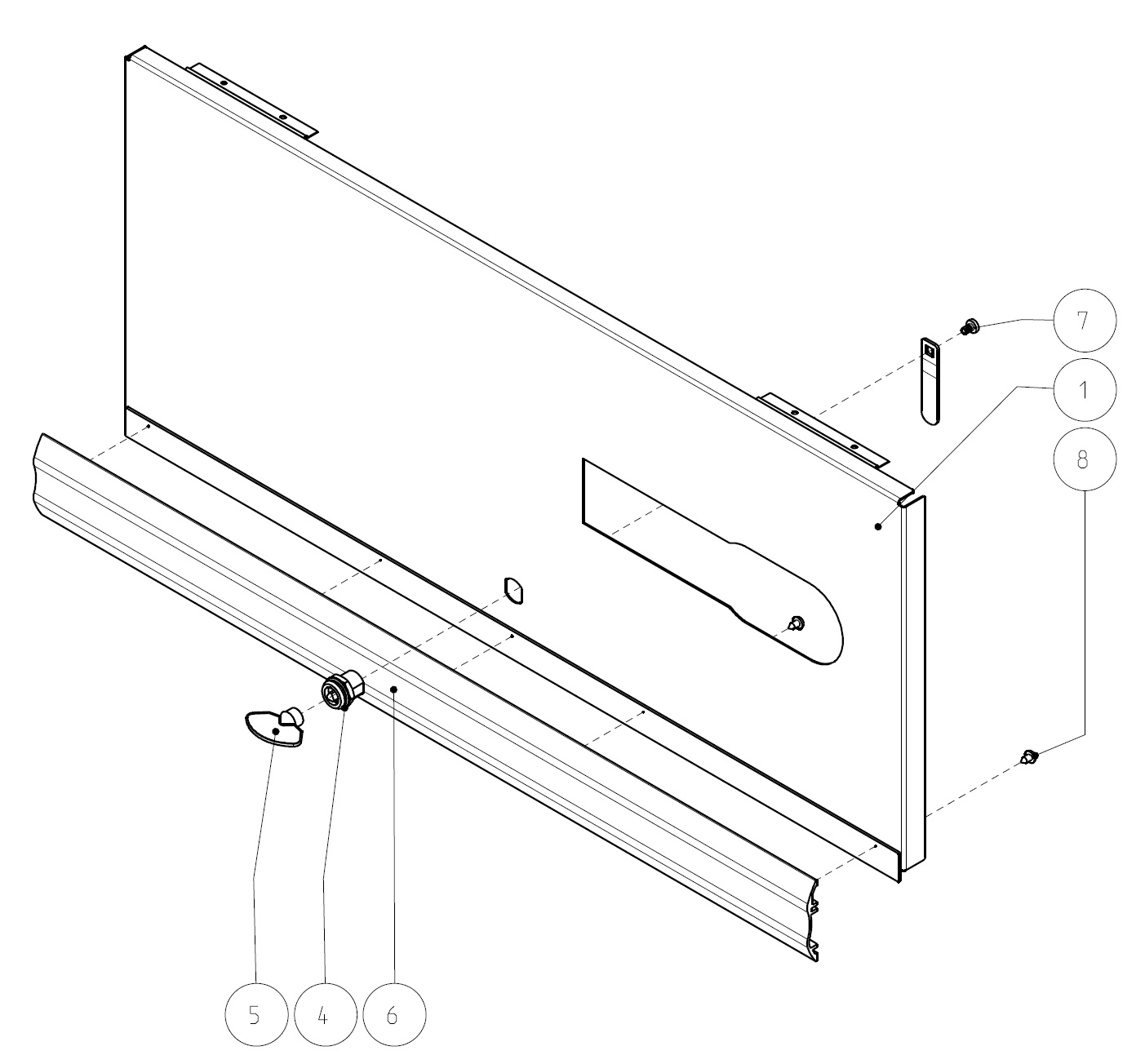 7
1
8
5
4
6